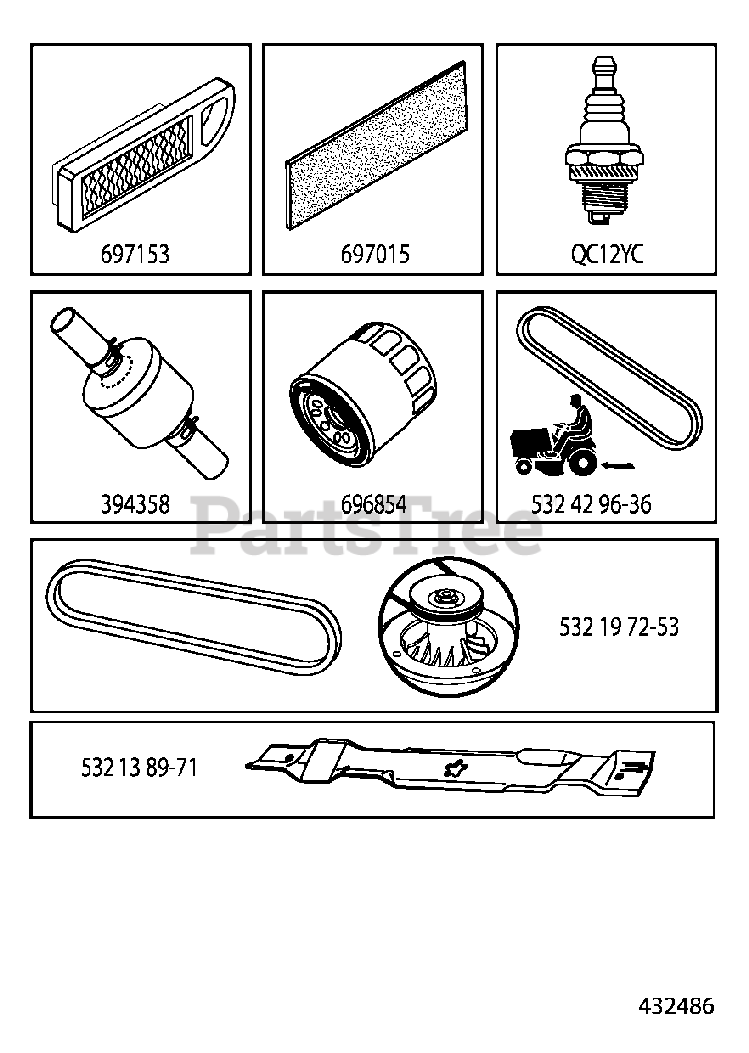 697153

697015

QC12YC

394358

696854

532 42 96-36

PartsTree

532 19 72-53

532 13 89-71

432486