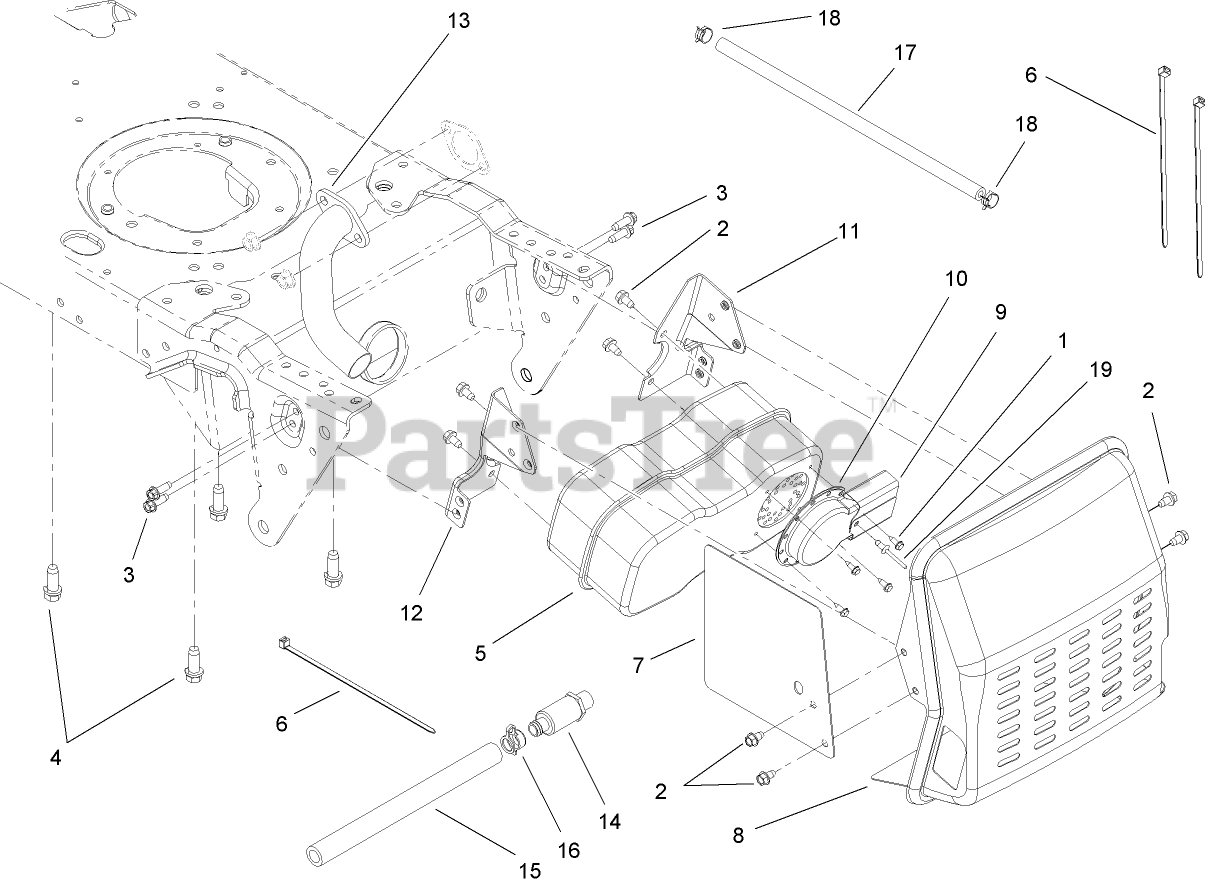 13
18
17
6
18
3
2
11
10
9
1
19
2
PartsTree™
3
12
5
7
4
6
14
2
16
15
8