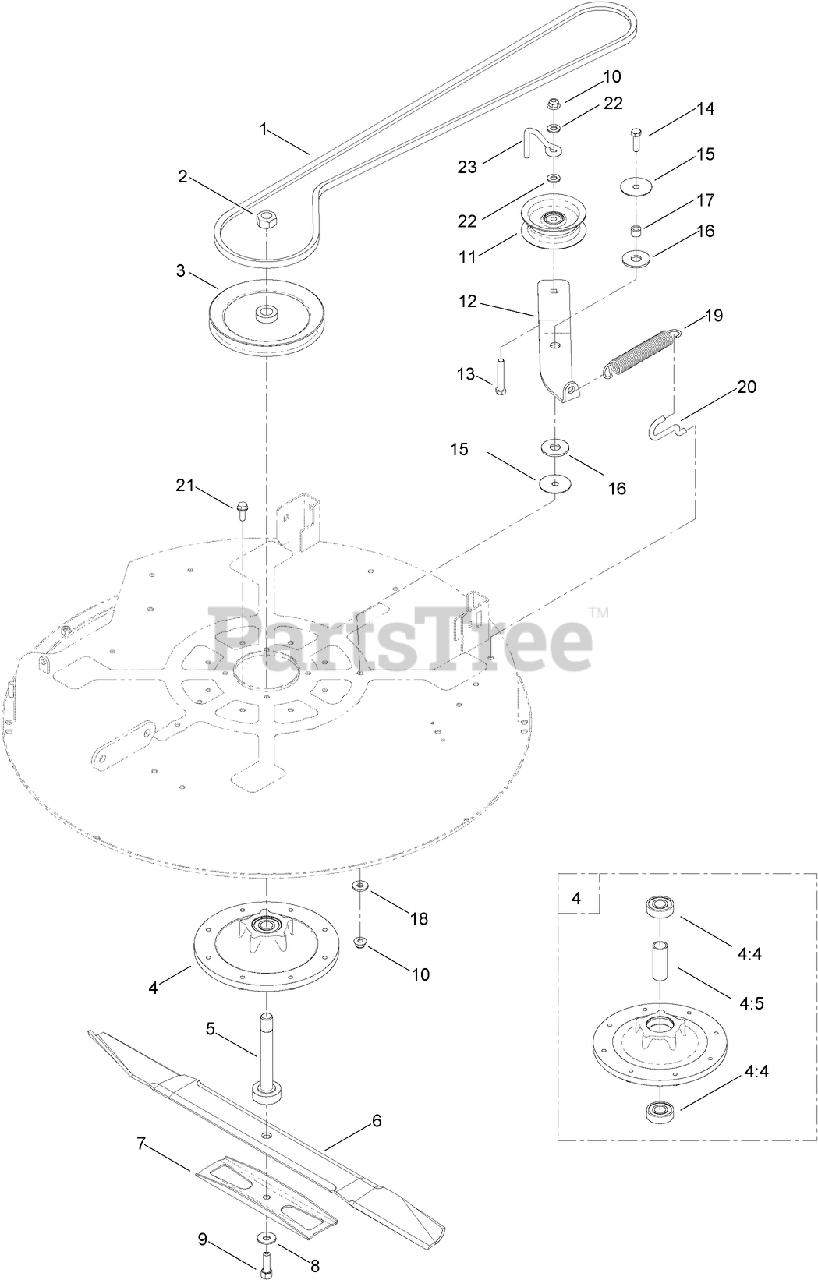 1
2
3
10
22
23
22
11
14
15
17
16
12
19
13
20
15
16
21
PartsTree™
18
10
4
5
6
7
9
8
4
4:4
4:5
4:4