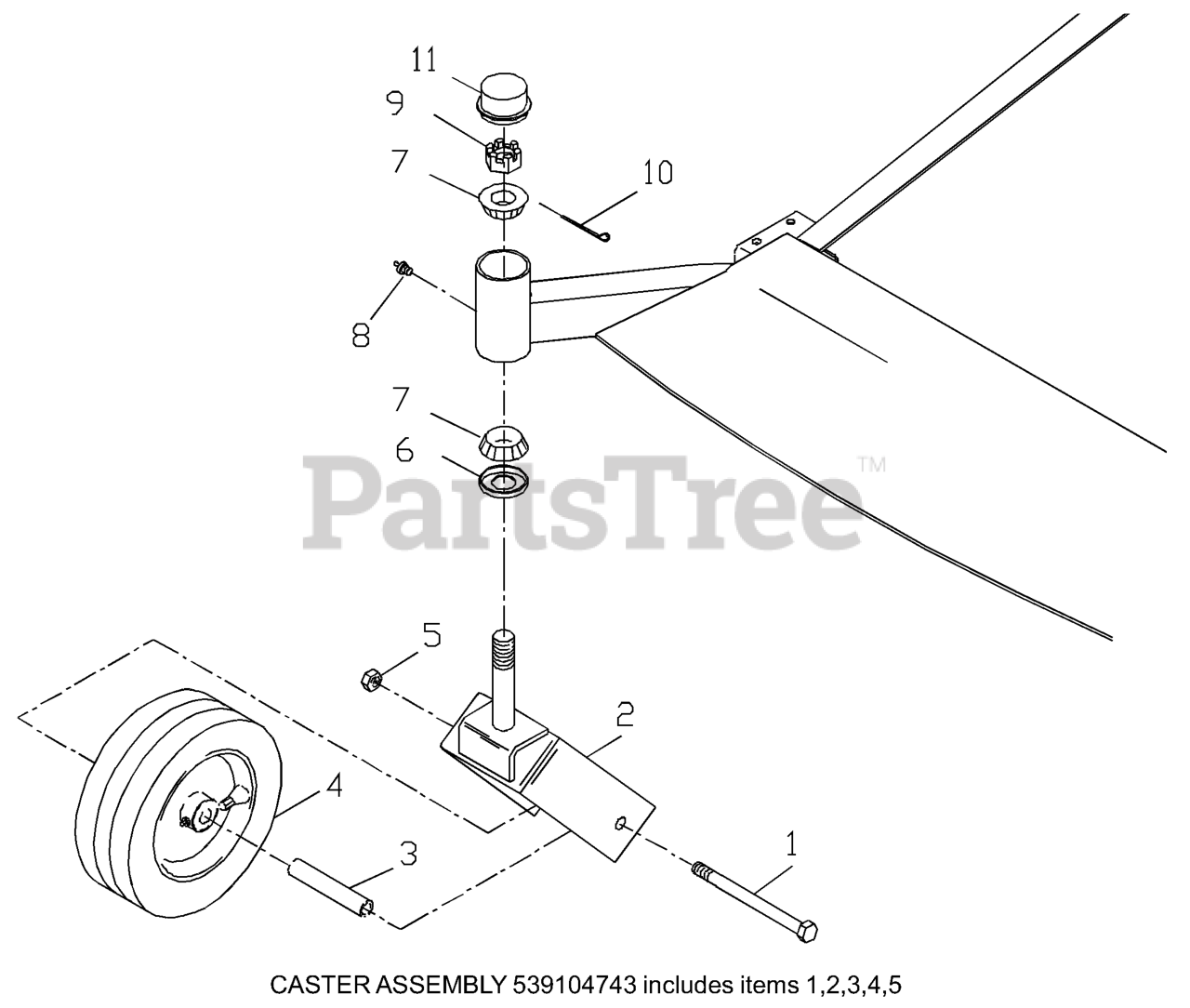 11
9
7
10
8
7
6
PartsTree™
5
2
4
3
1
CASTER ASSEMBLY 539104743 includes items 1,2,3,4,5