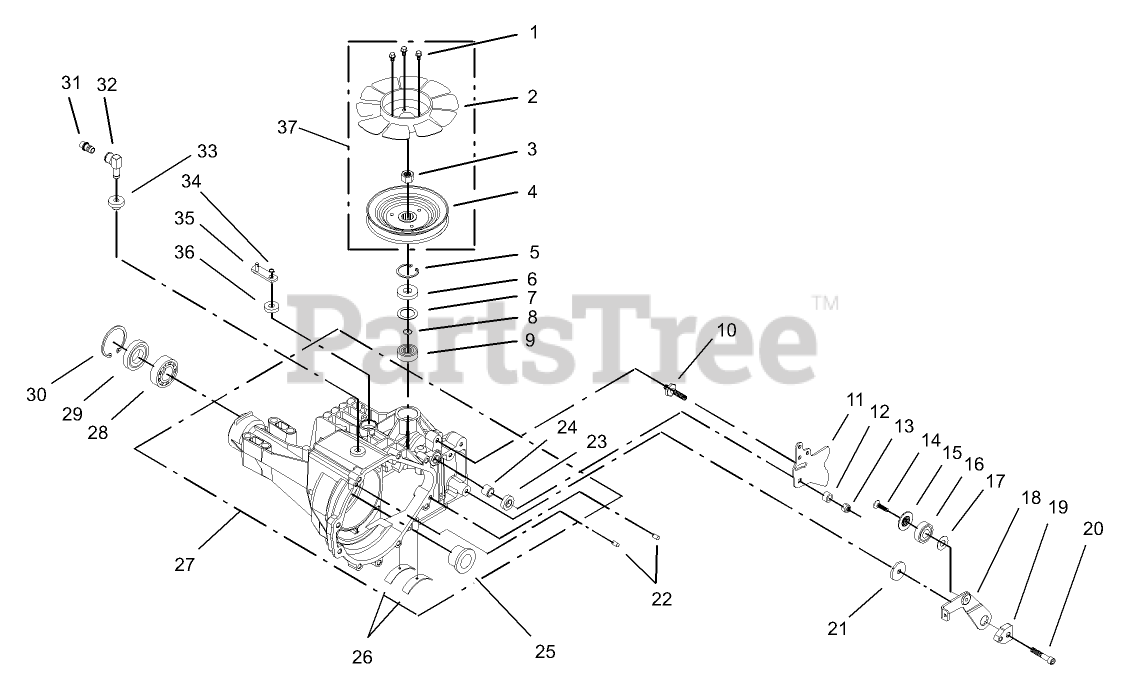 1
2
3
4
5
6
7
8
9
10
11
12
13
14
15
16
17
18
19
20
21
22
23
24
25
26
27
28
29
30
31
32
33
34
35
36
37
PartsTree™