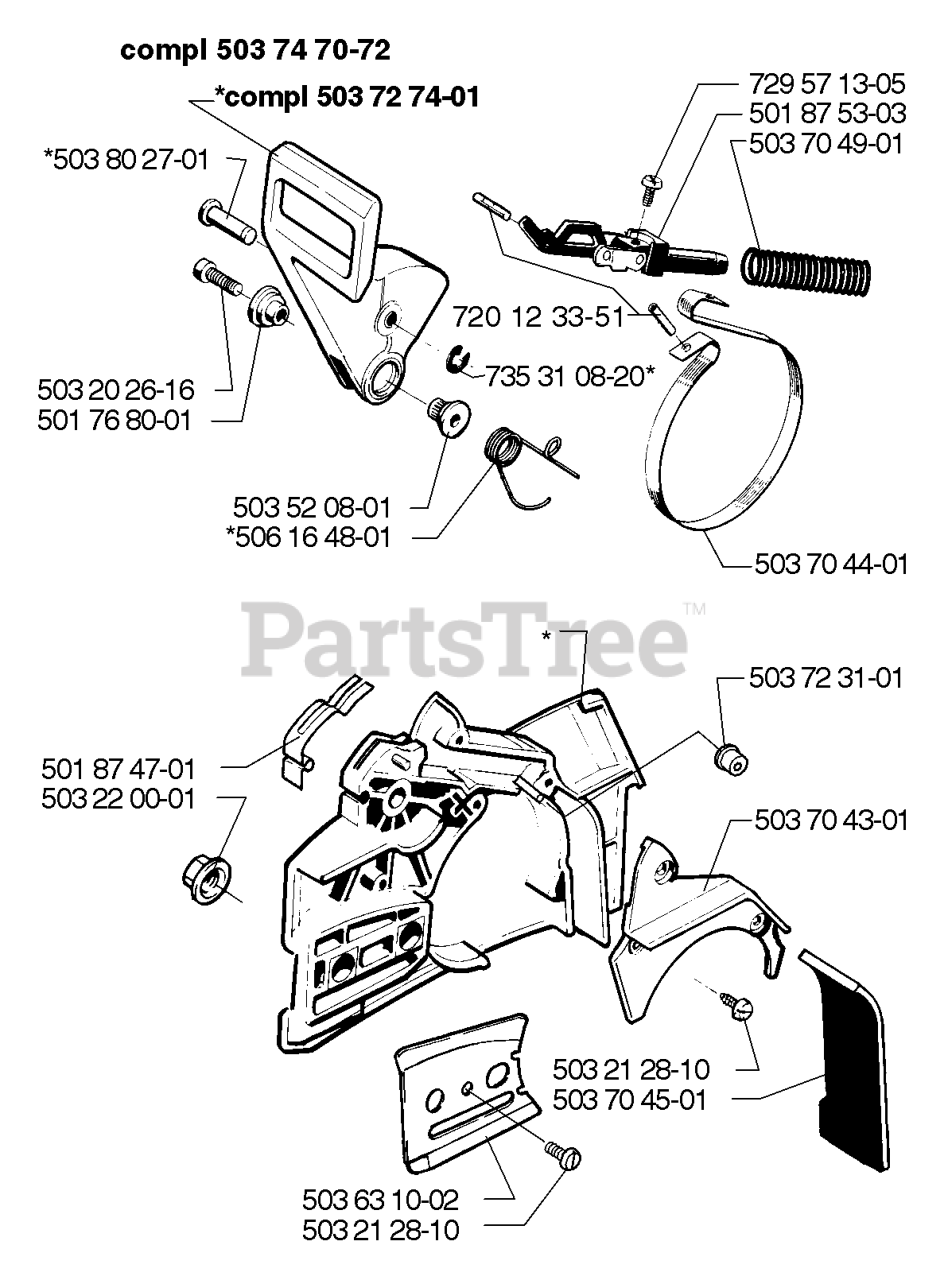 compl 503 74 70-72
*compl 503 72 74-01
*503 80 27-01
729 57 13-05
501 87 53-03
503 70 49-01
720 12 33-51
735 31 08-20*
503 20 26-16
501 76 80-01
503 52 08-01
*506 16 48-01
503 70 44-01
PartsTree™
*
503 72 31-01
501 87 47-01
503 22 00-01
503 70 43-01
503 21 28-10
503 70 45-01
503 63 10-02
503 21 28-10