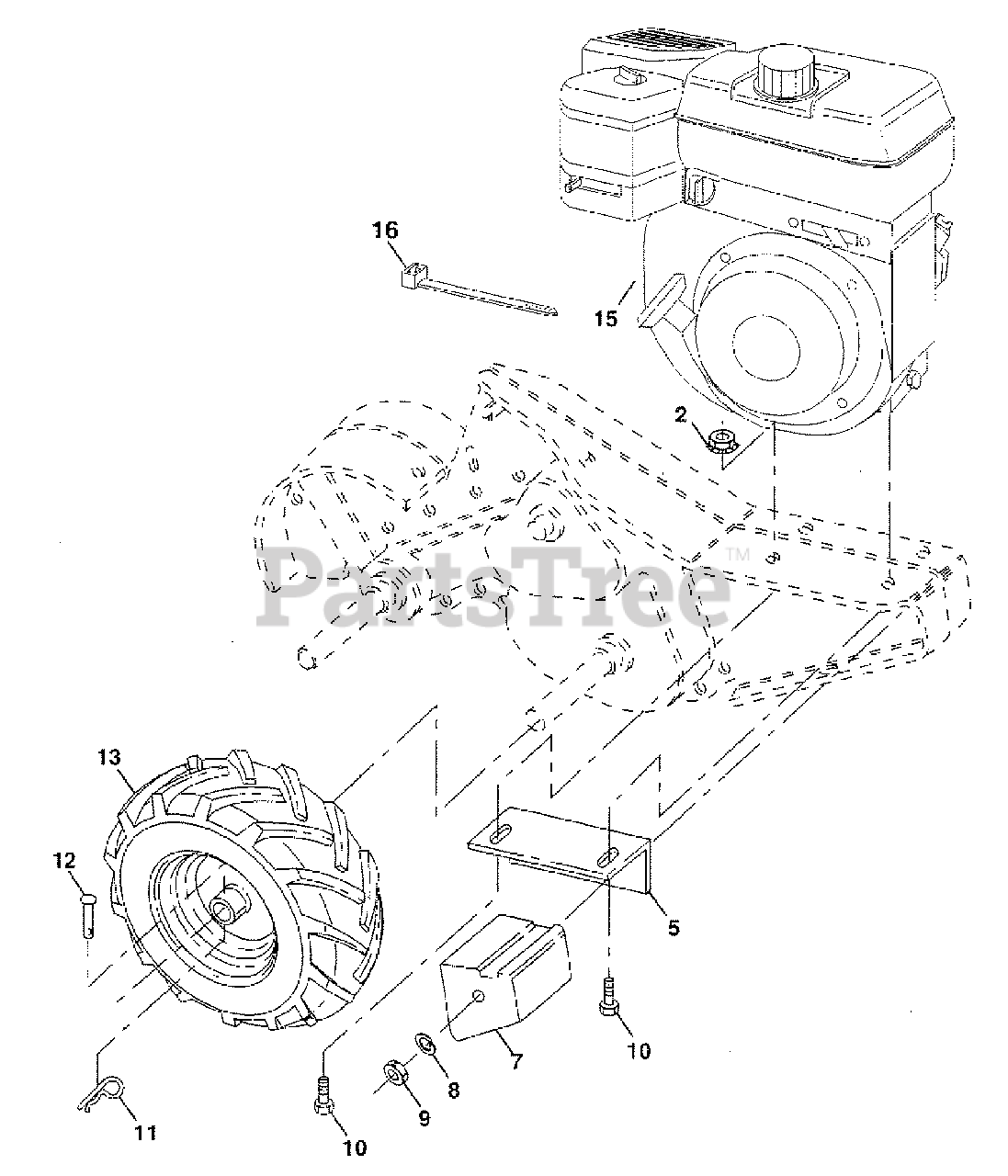 16
15
2
PartsTree™
13
12
5
7
10
8
9
11
10