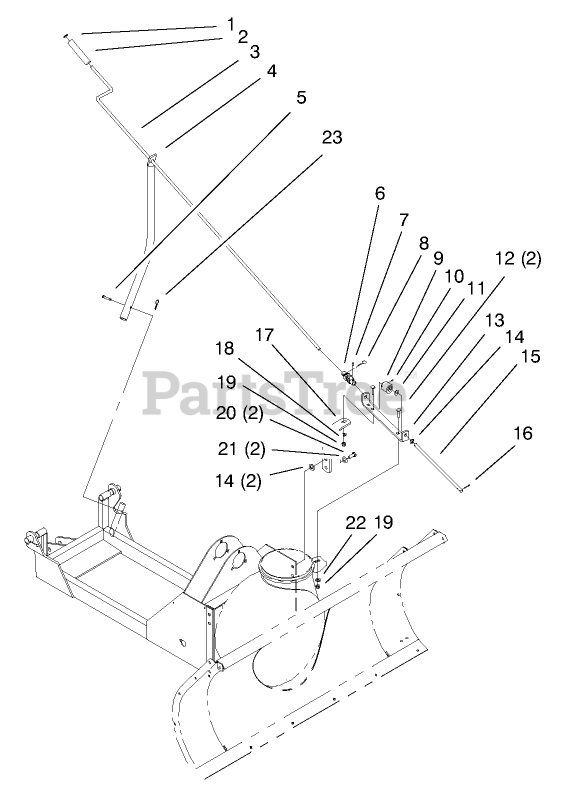 1
2
3
4
5
23
6
7
8
9
10
11
12 (2)
13
14
15
16
17
18
19
20 (2)
21 (2)
14 (2)
22
19
PartsTree