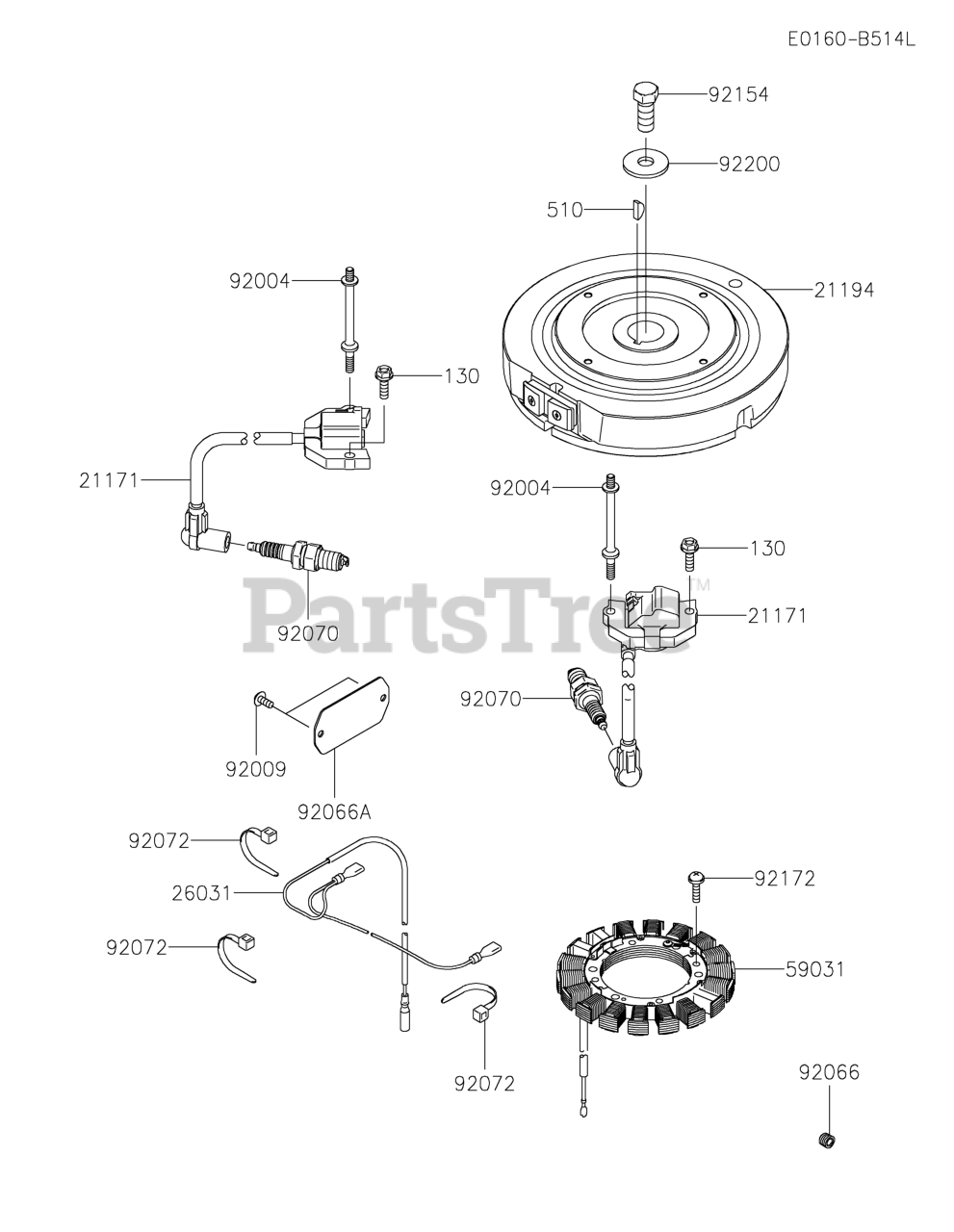 E0160-B514L

92154

92200

510

21194

92004

130

21171

92070

PartsTree™

92004

130

21171

92070

92009

92066A

92072

26031

92072

92072

92172

59031

92066