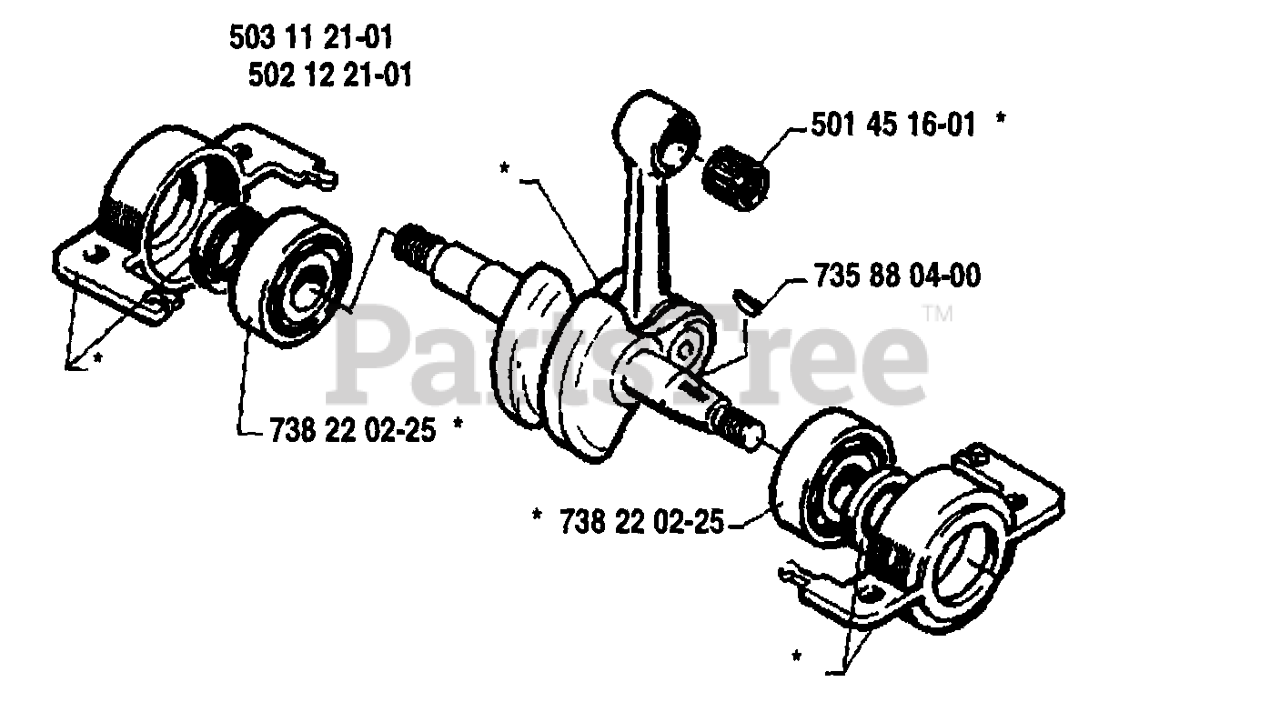 503 11 21-01
502 12 21-01

501 45 16-01 *

*

735 88 04-00

PartsTree™

*

738 22 02-25 *

* 738 22 02-25

*