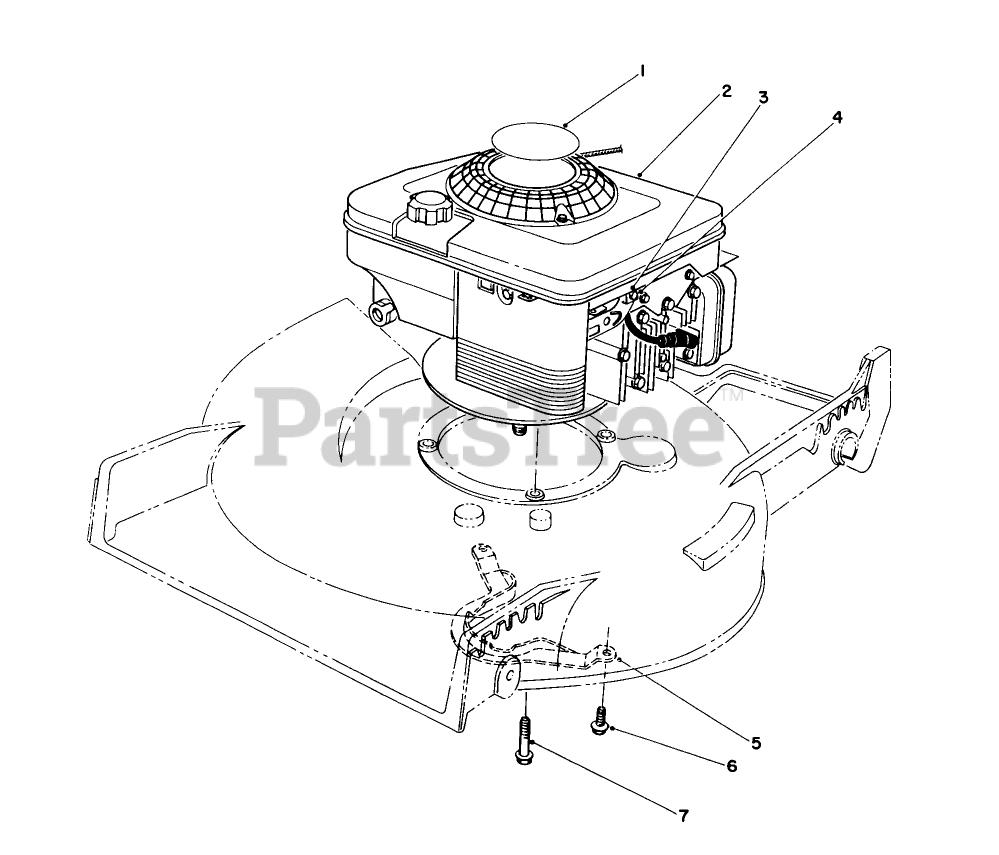 1
2
3
4
PartsTree™
5
6
7