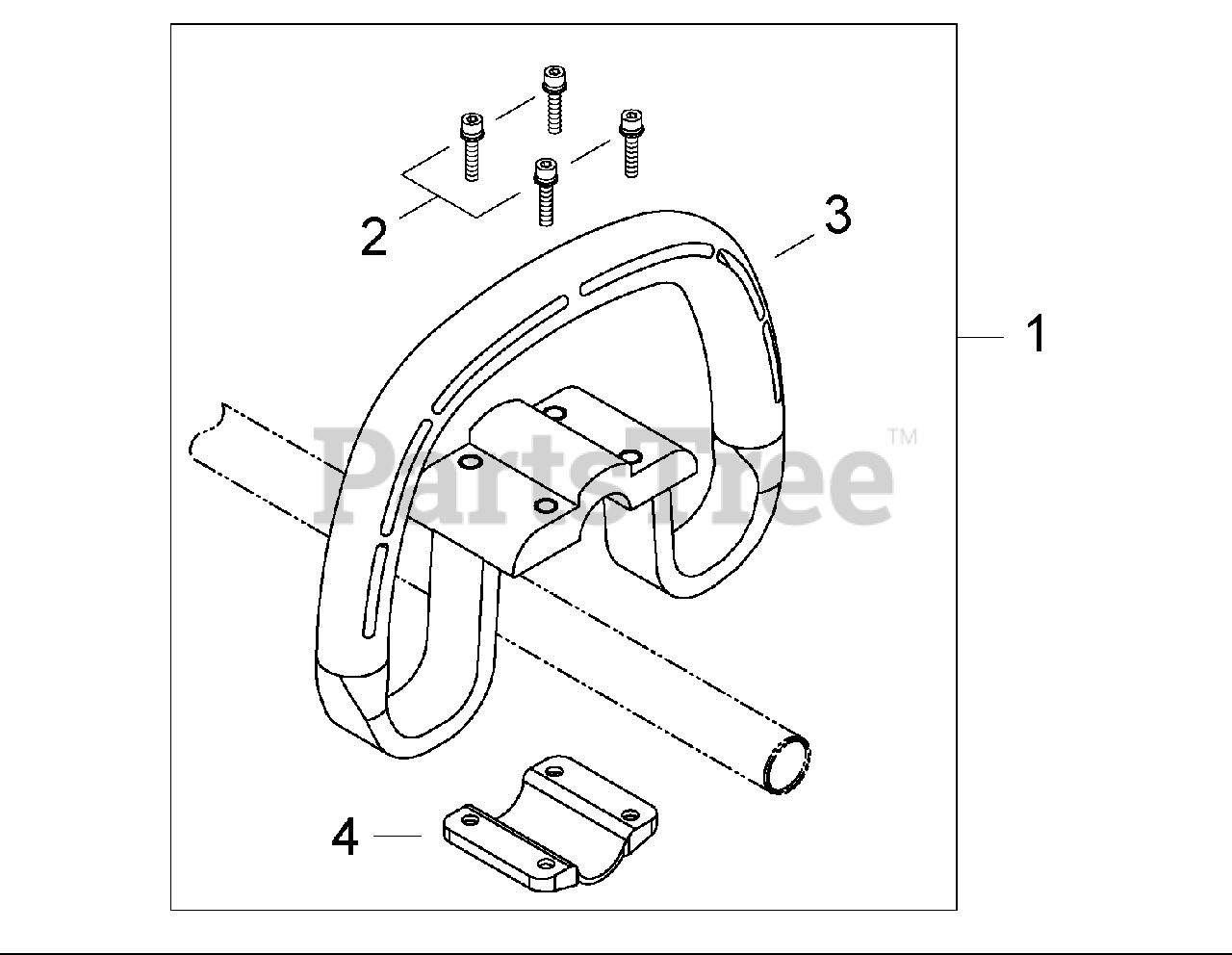 2

3

1

PartsTree™

4