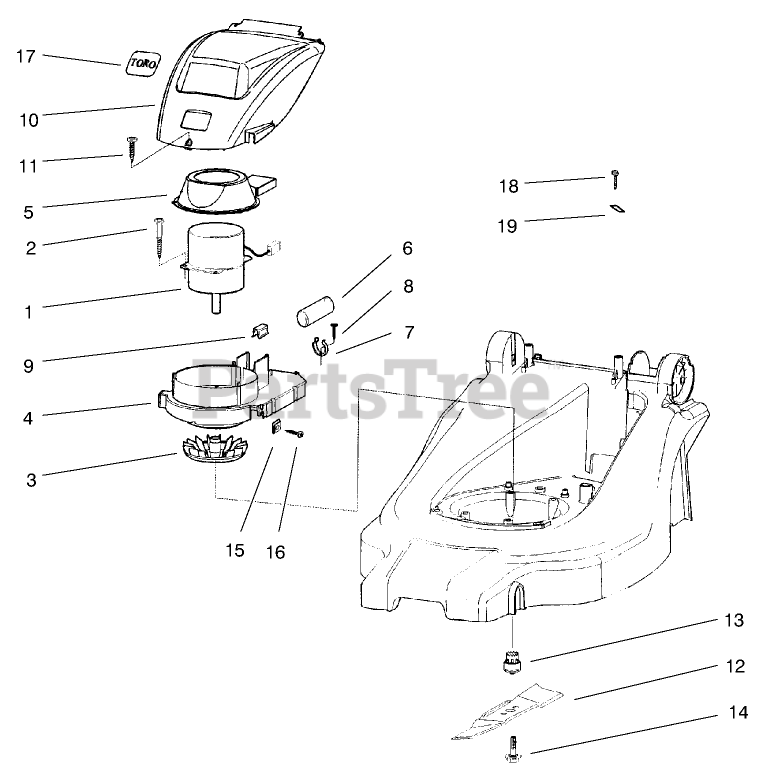 17
TORO
10
11
5
2
1
9
4
3
15
16
6
8
7
18
19
PartsTree
13
12
14