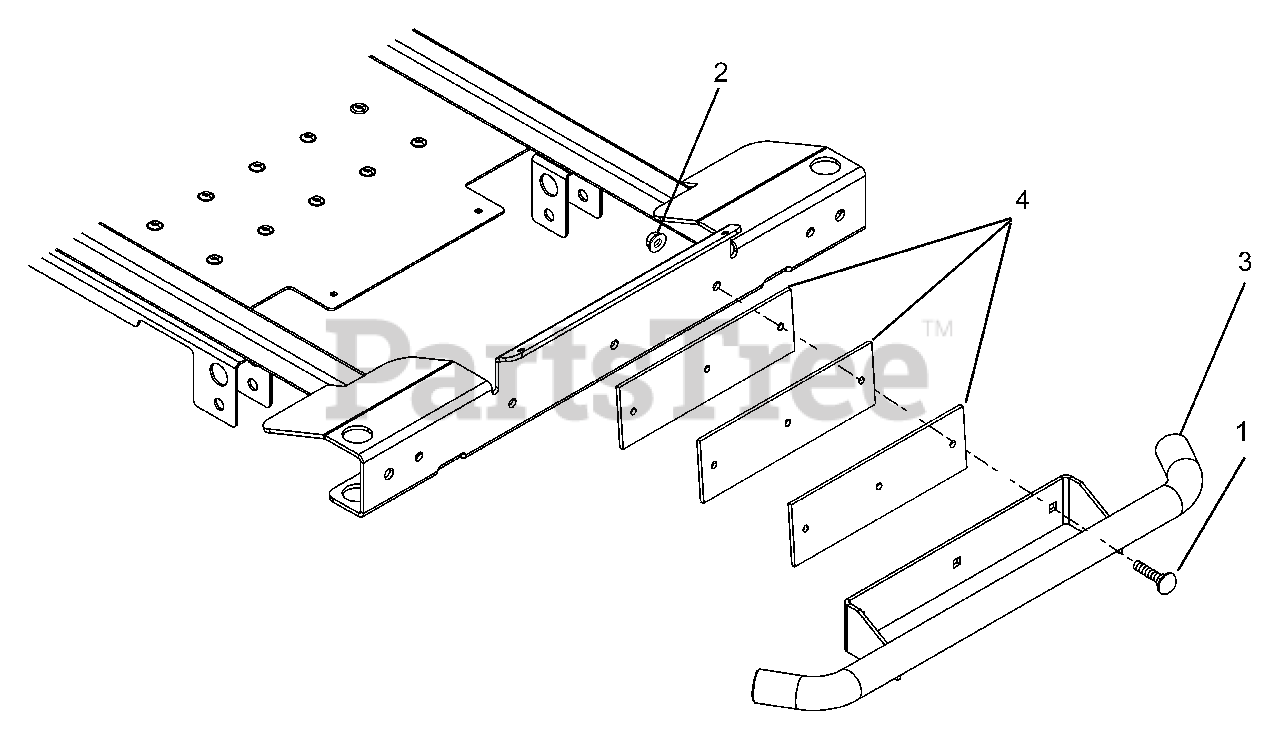 2
4
3
1
PartsTree™