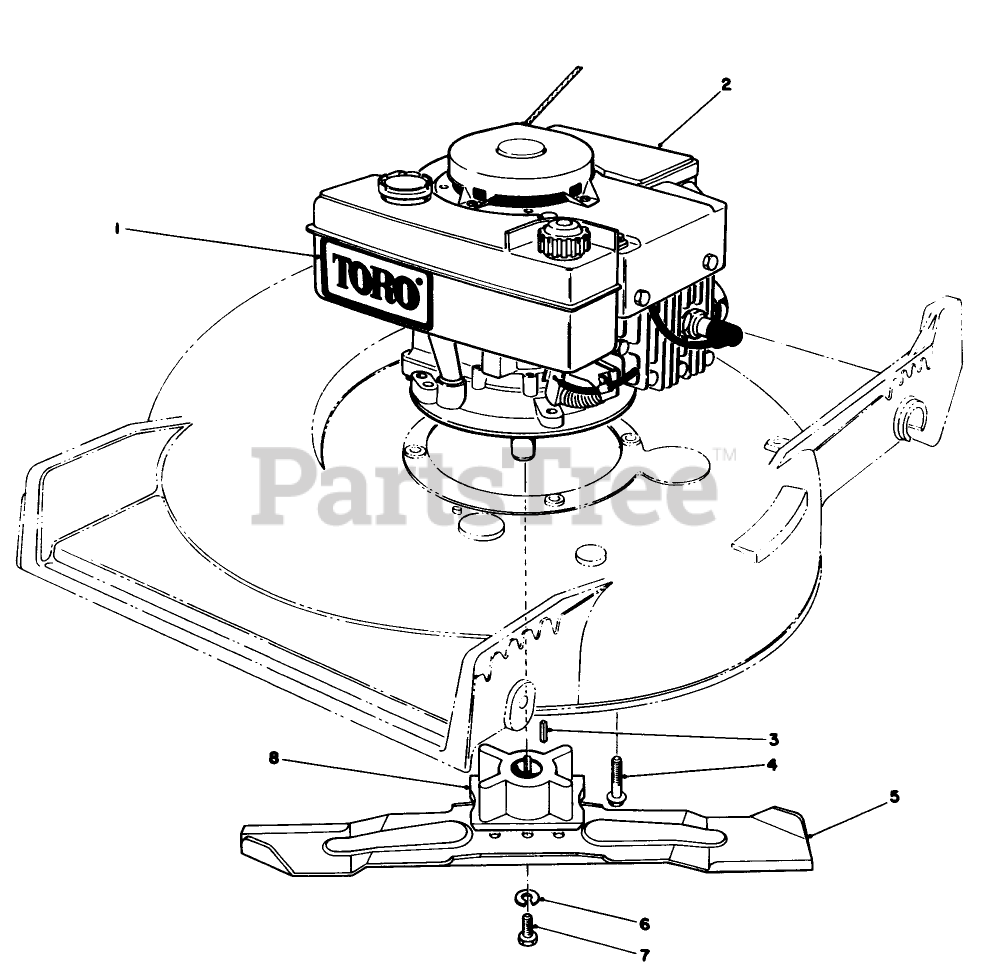 2
1
TORO
PartsTree™
3
8
4
5
6
7