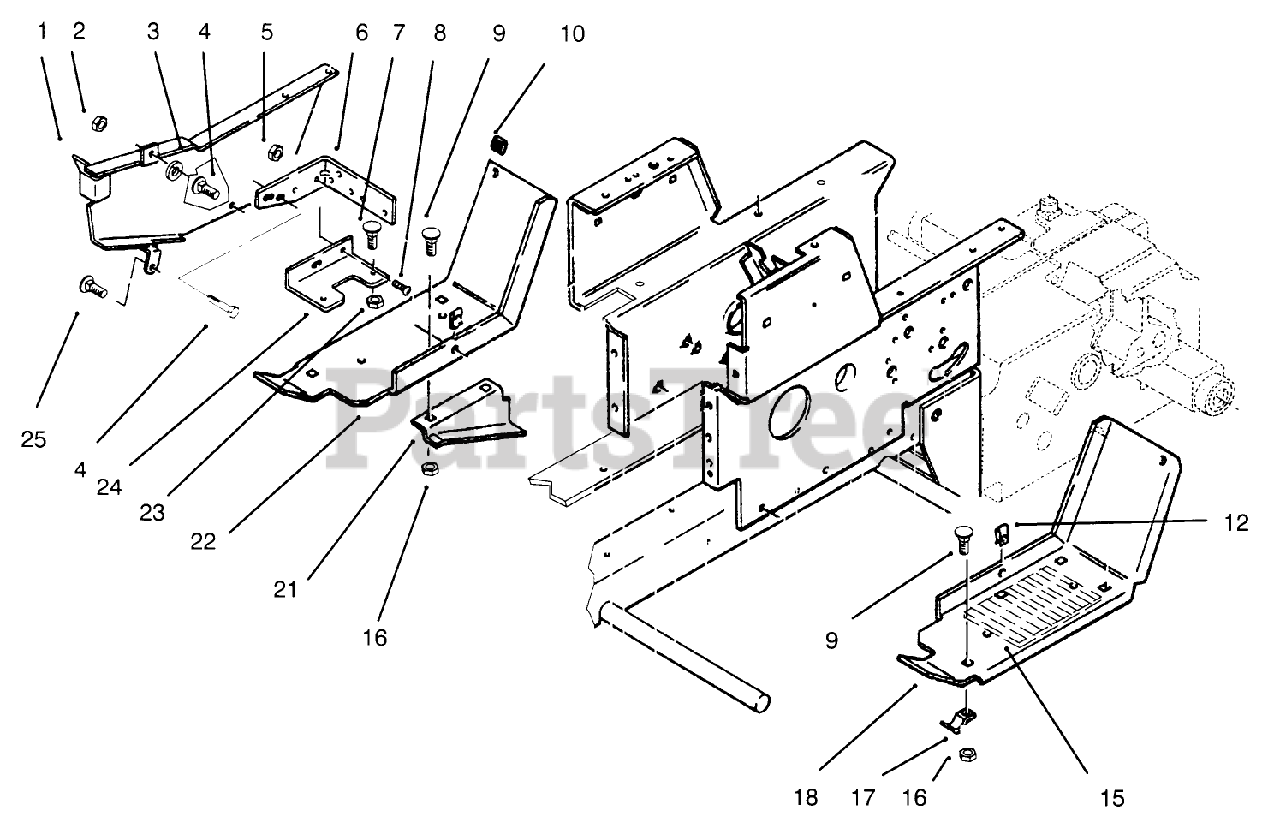 1 2 3 4 5 6 7 8 9 10

25

4

24

23

22

21

16

PartsTree

12

9

18 17 16 15