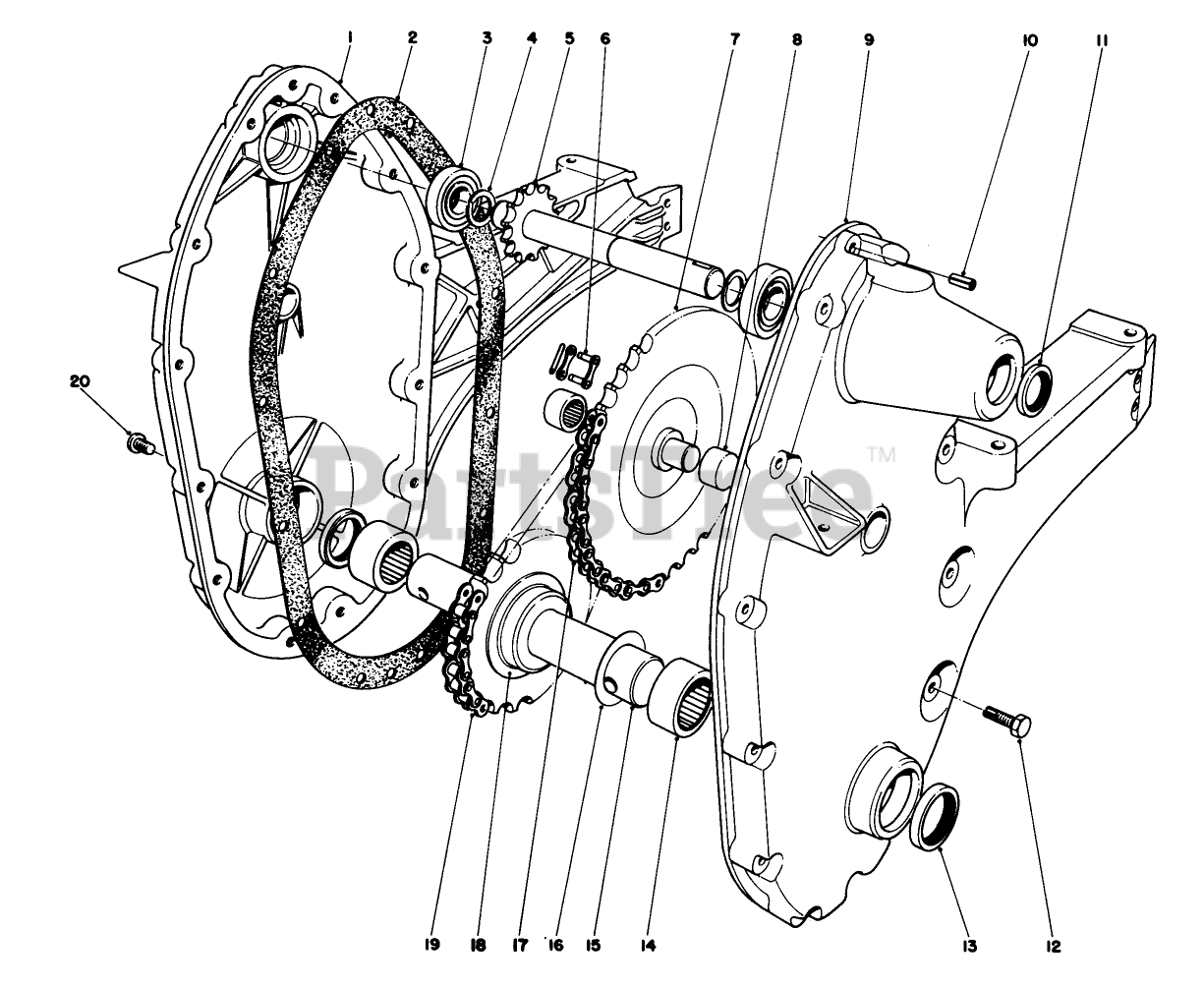 1 2 3 4 5 6 7 8 9 10 11

20

PartsTree™

19 18 17 16 15 14 13 12