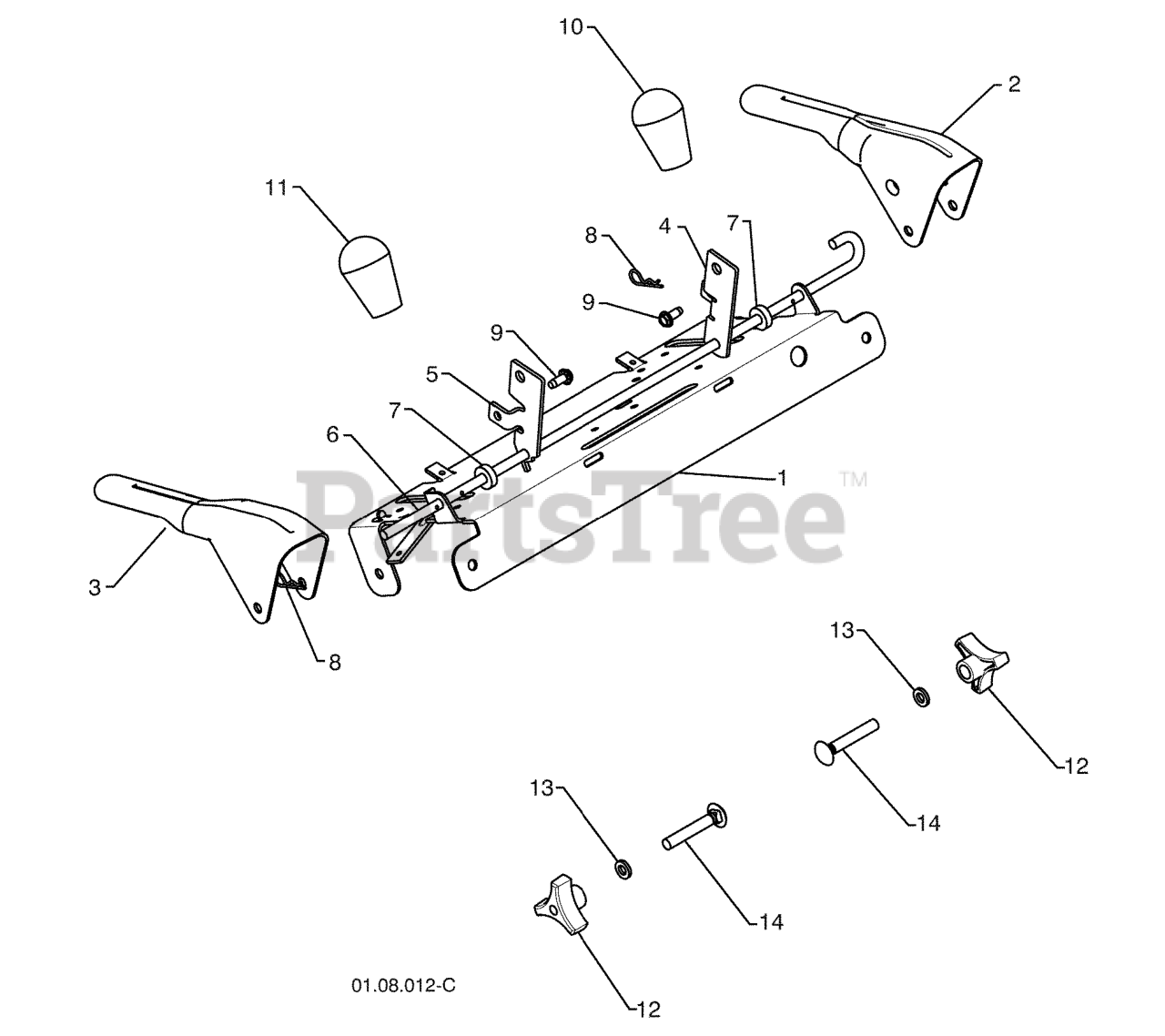 10
2
11
8
4
7
9
9
5
7
6
1
PartsTree™
3
8
13
12
14
13
14
12
01.08.012-C