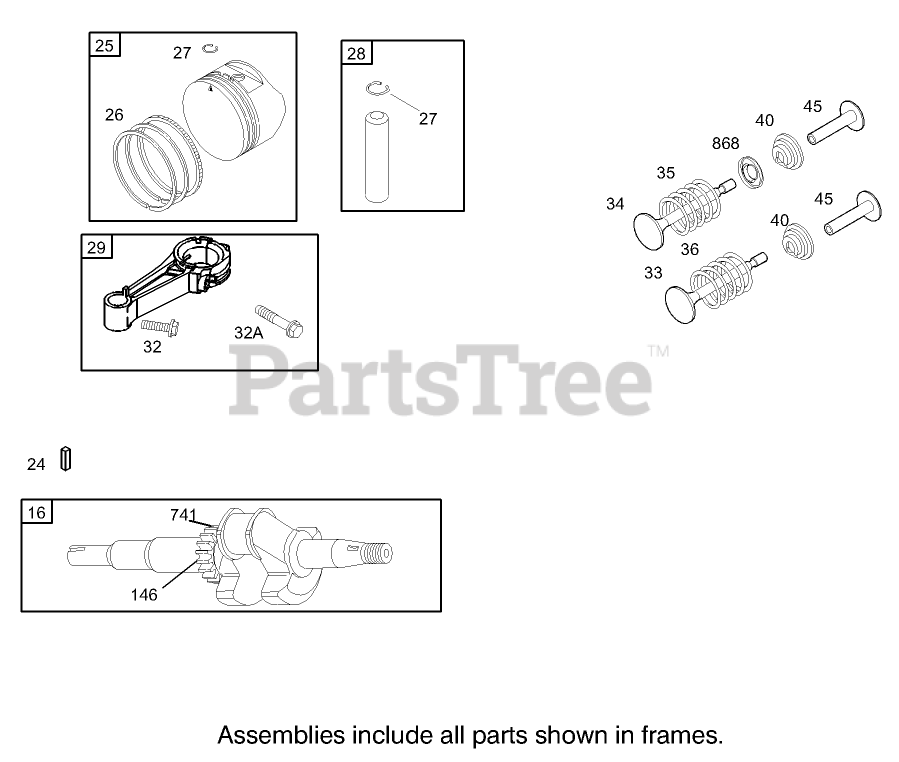 25
27
26

28
27

45
40
868
35
34
45
40
36
33

29
32
32A

PartsTree™

24

16
741
146

Assemblies include all parts shown in frames.