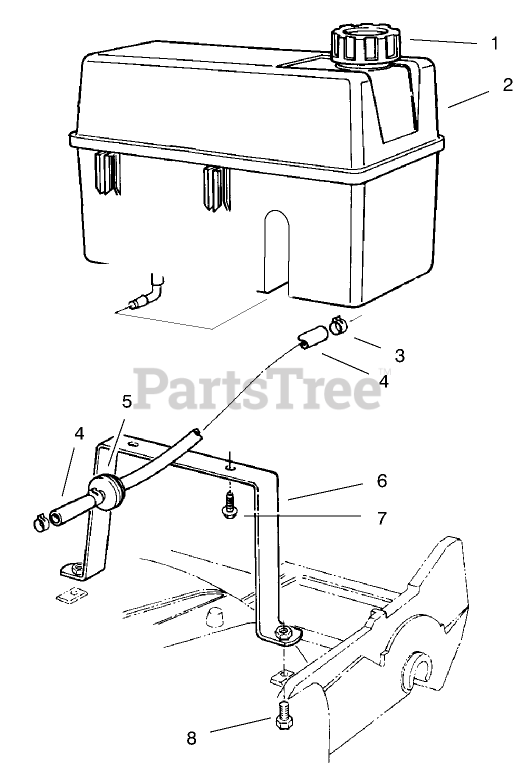 1
2
3
4
PartsTree™
5
4
6
7
8