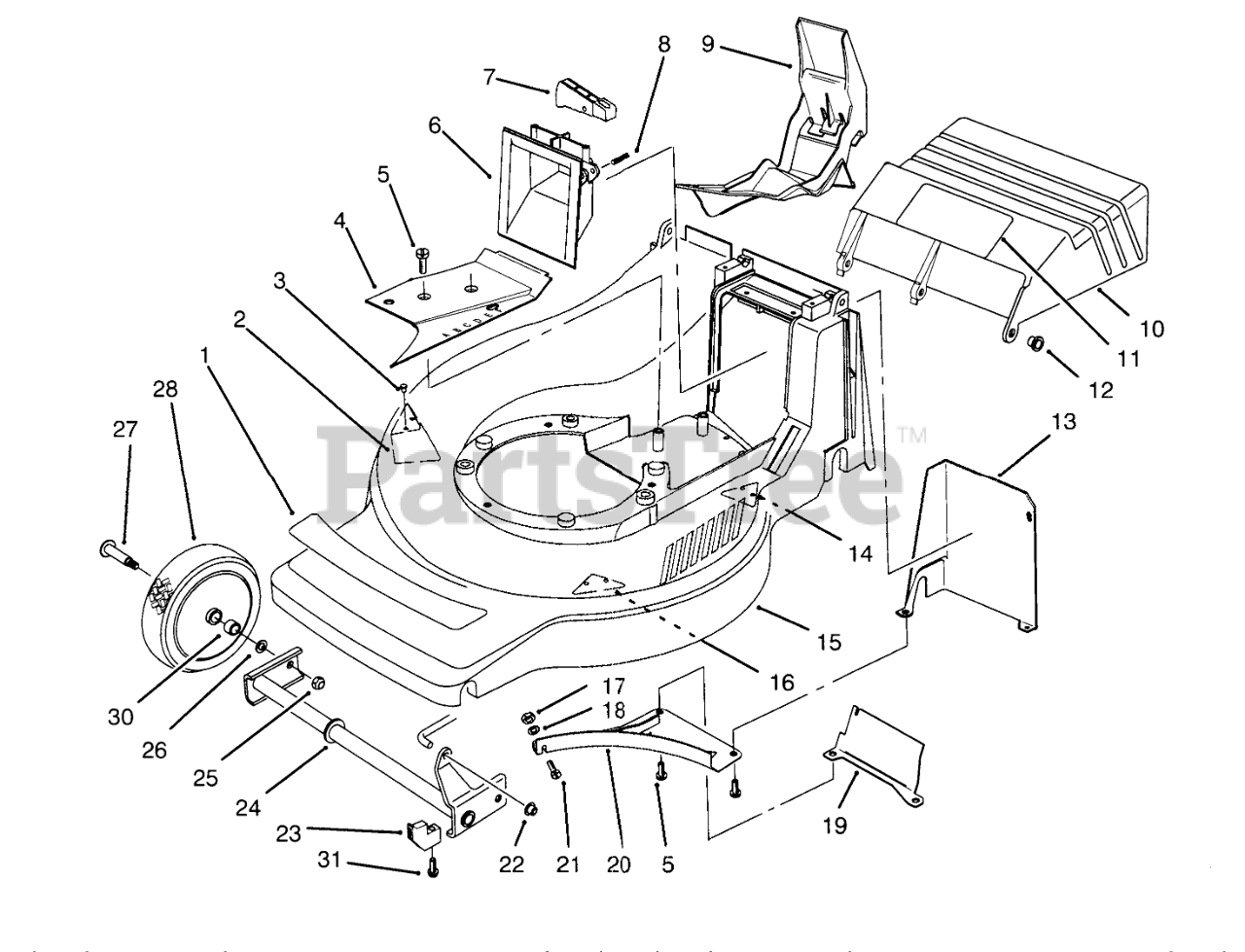 8
9
7
6
5
4
3
2
1
28
27
10
11
12
13
PartsTree™
14
15
16
17
18
30
26
25
24
23
31
22
21
20
5
19