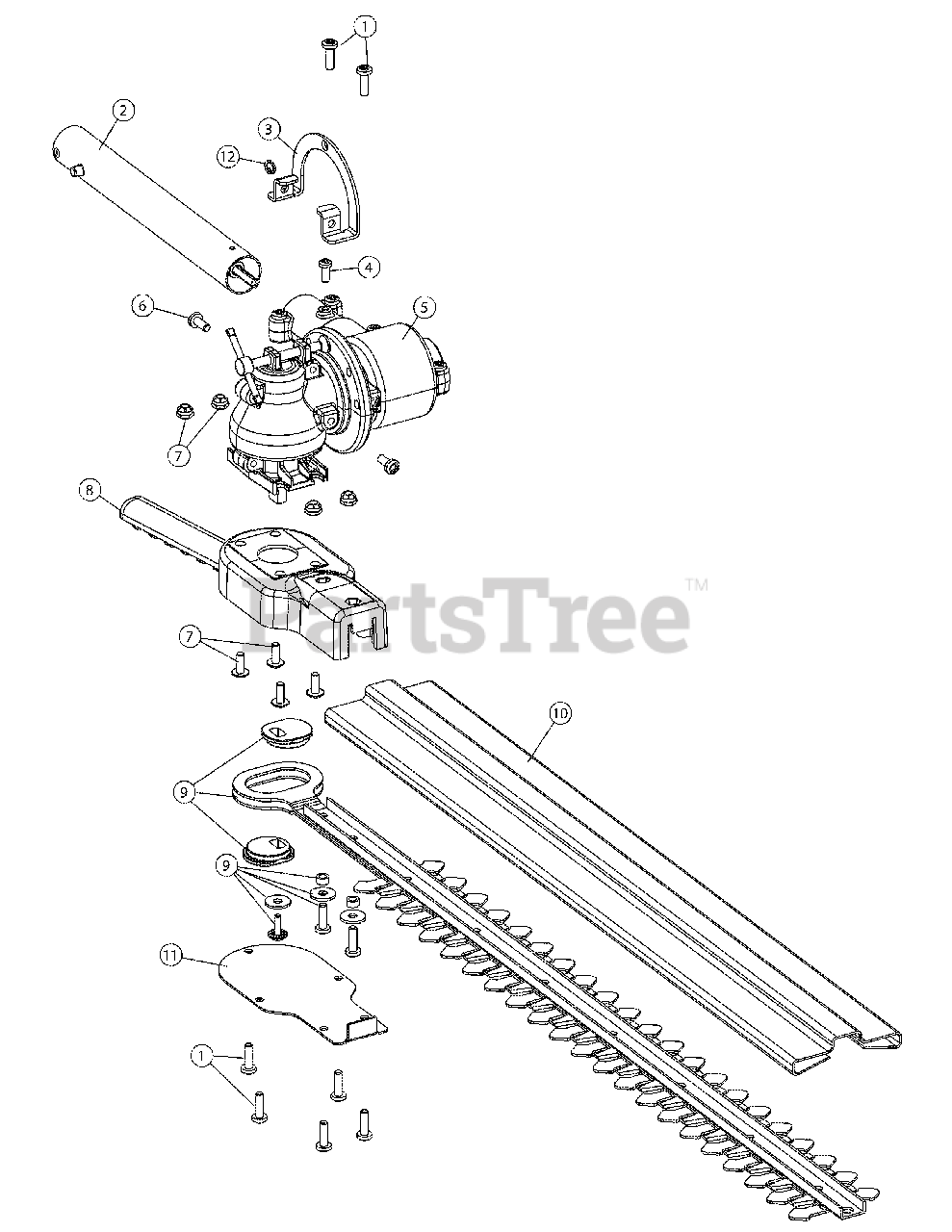 1
2
3
12
4
6
5
7
8
PartsTree™
7
10
9
9
11
1