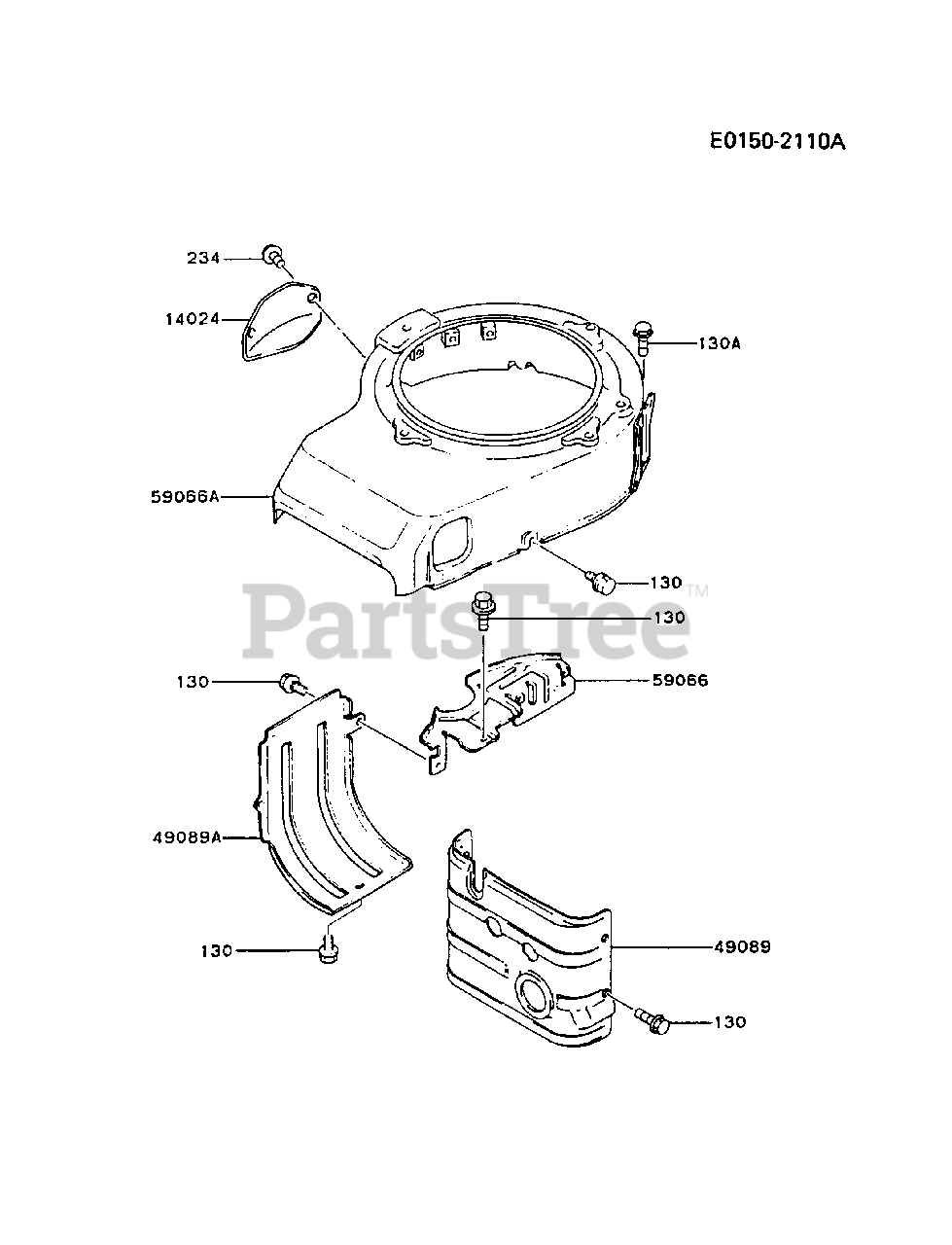 E0150-2110A

234

14024

130A

59066A

130

PartsTree™

130

130

59066

49089A

130

49089

130