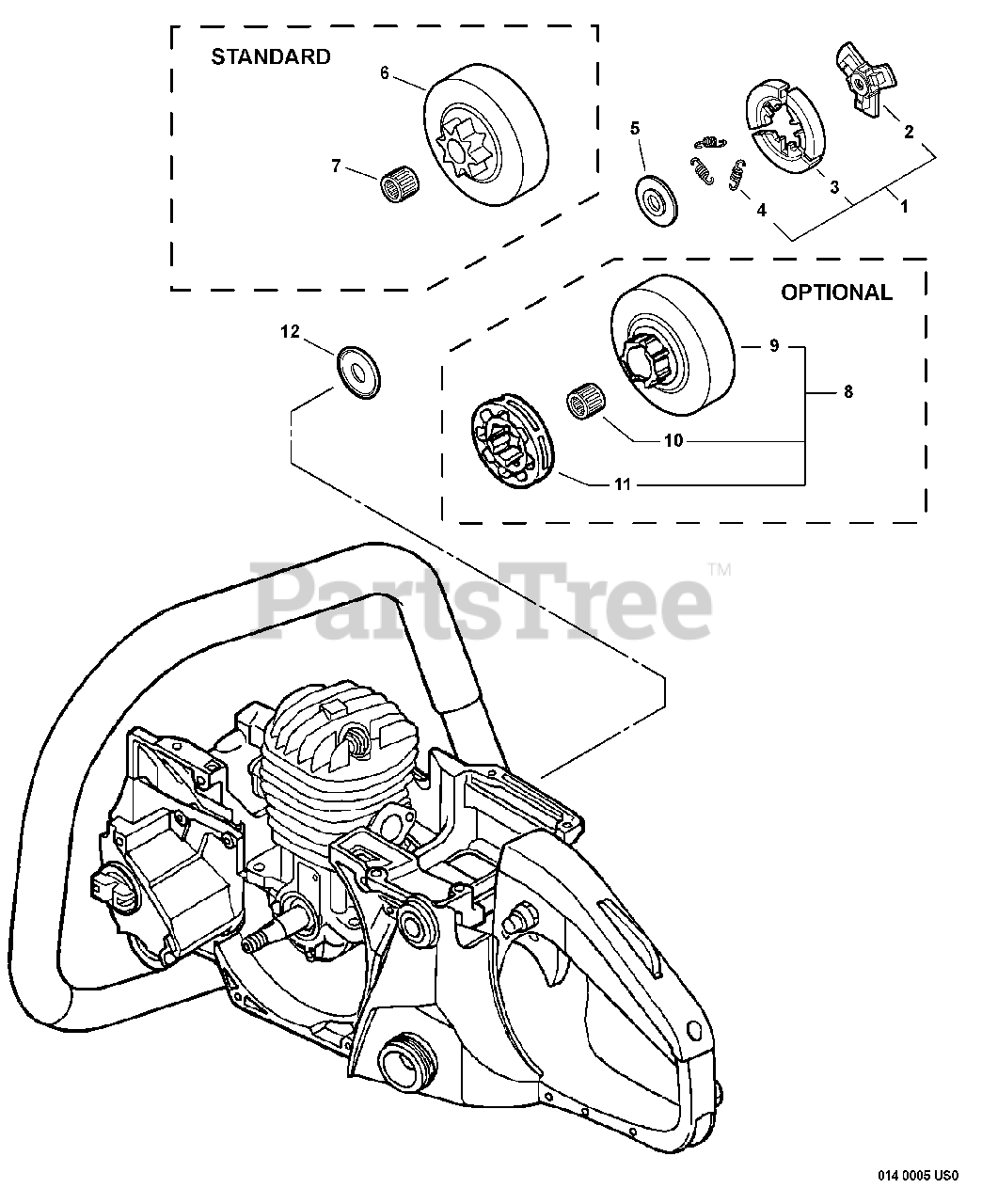 STANDARD

6

7

5

2

3

4

1

OPTIONAL

12

9

8

10

11

PartsTree™

014 0005 US0