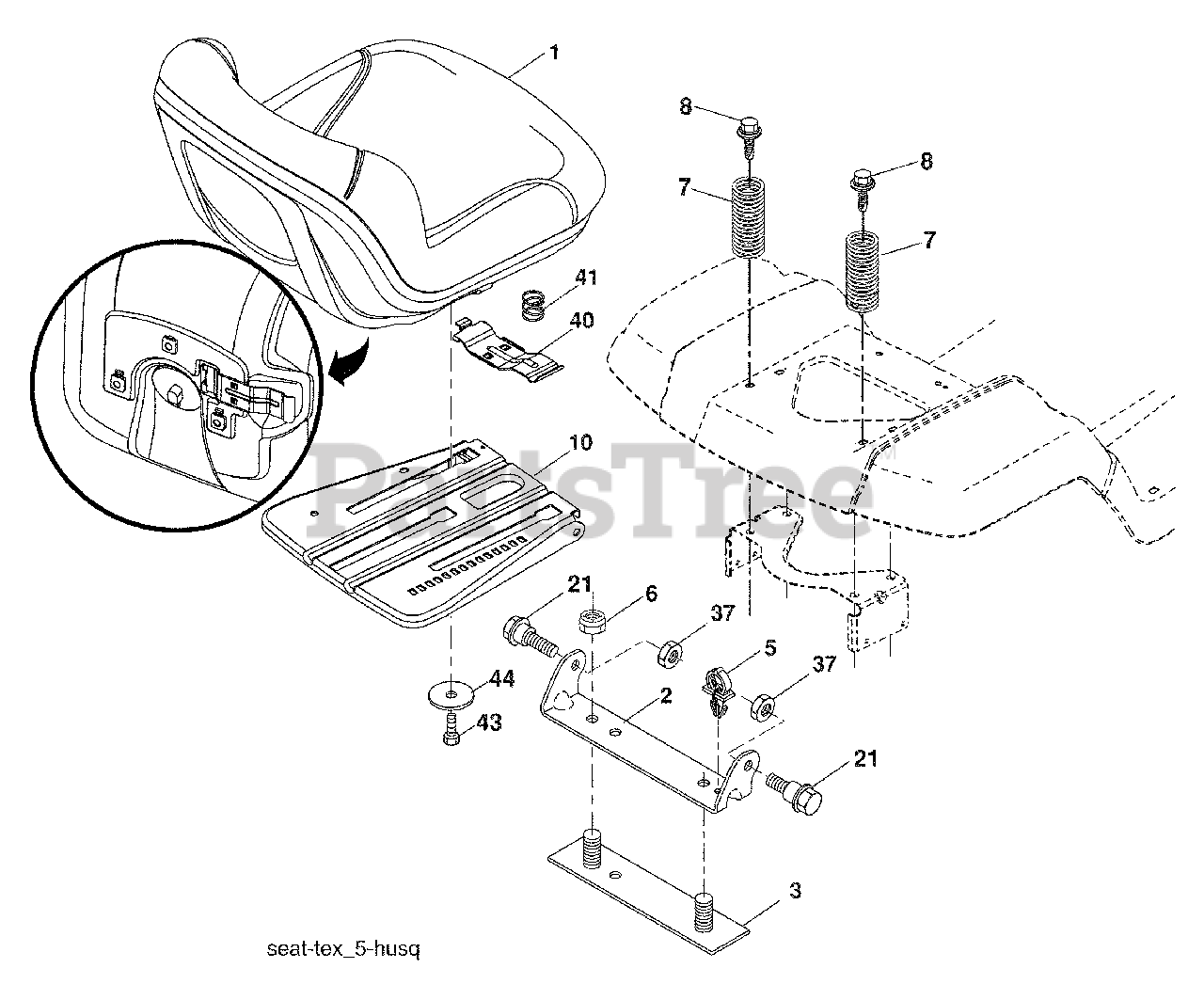 1
8
8
7
7
41
40
10
PartsTree
21
6
37
5
37
44
43
2
21
3
seat-tex_5-husq