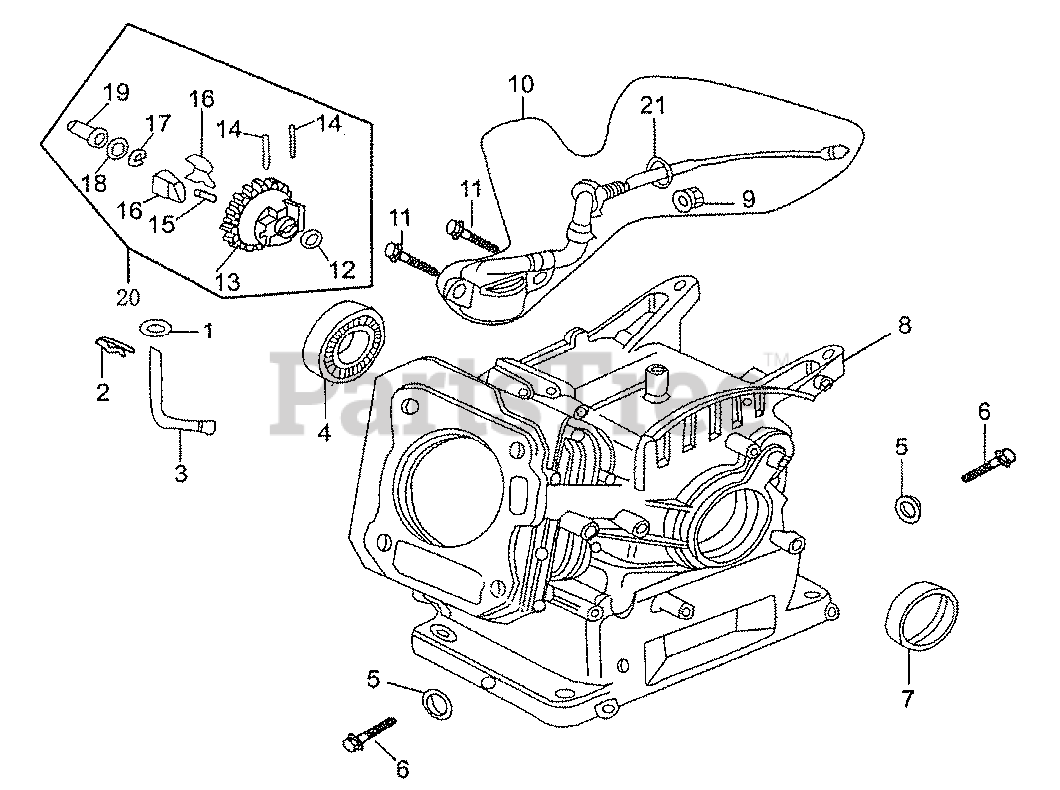 19
17
16
14
14
18
16
15
13
12
20
10
21
11
11
9
1
2
3
4
8
6
5
7
5
6
PartsTree™