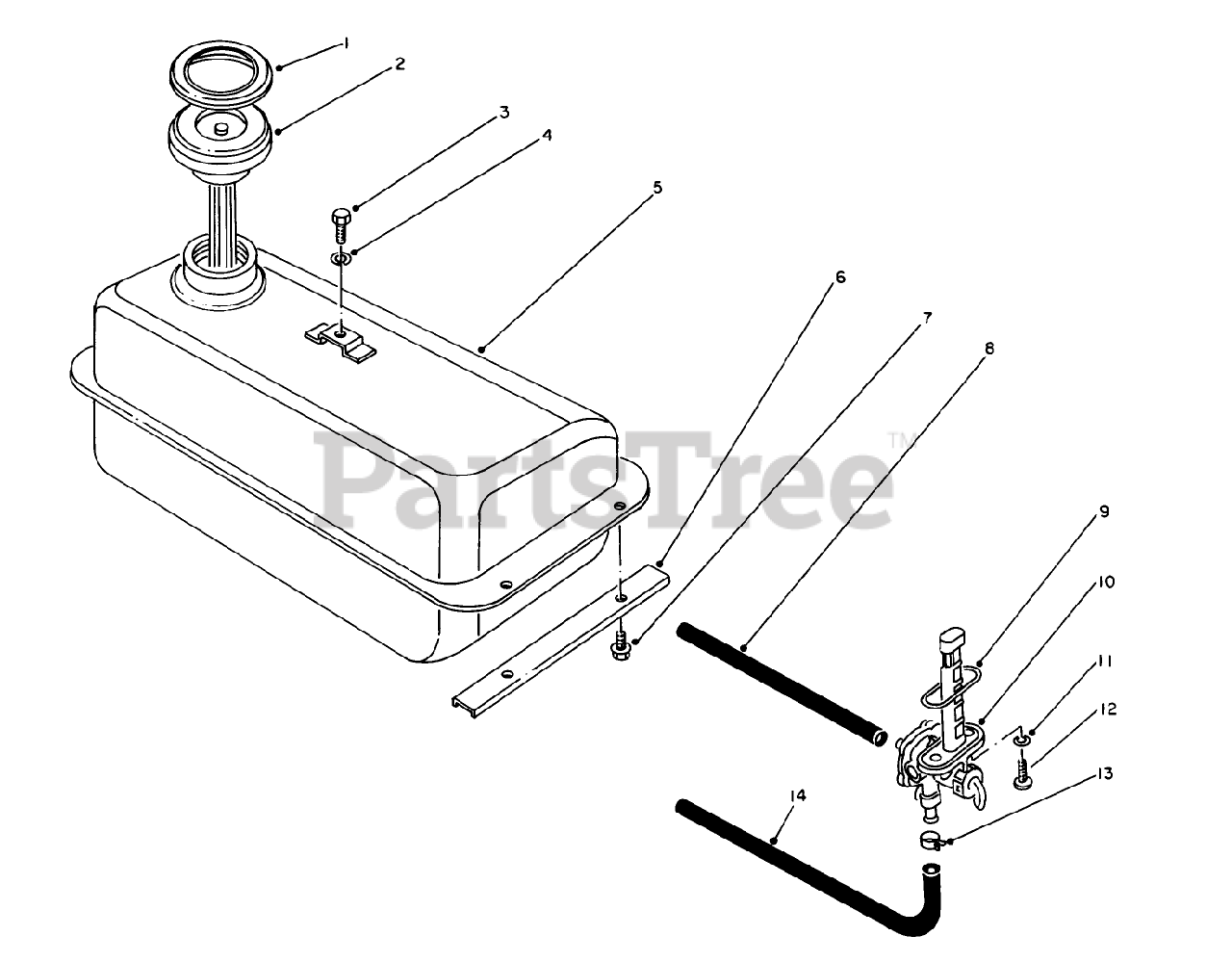 1
2
3
4
5
6
7
8
PartsTree™
9
10
11
12
13
14