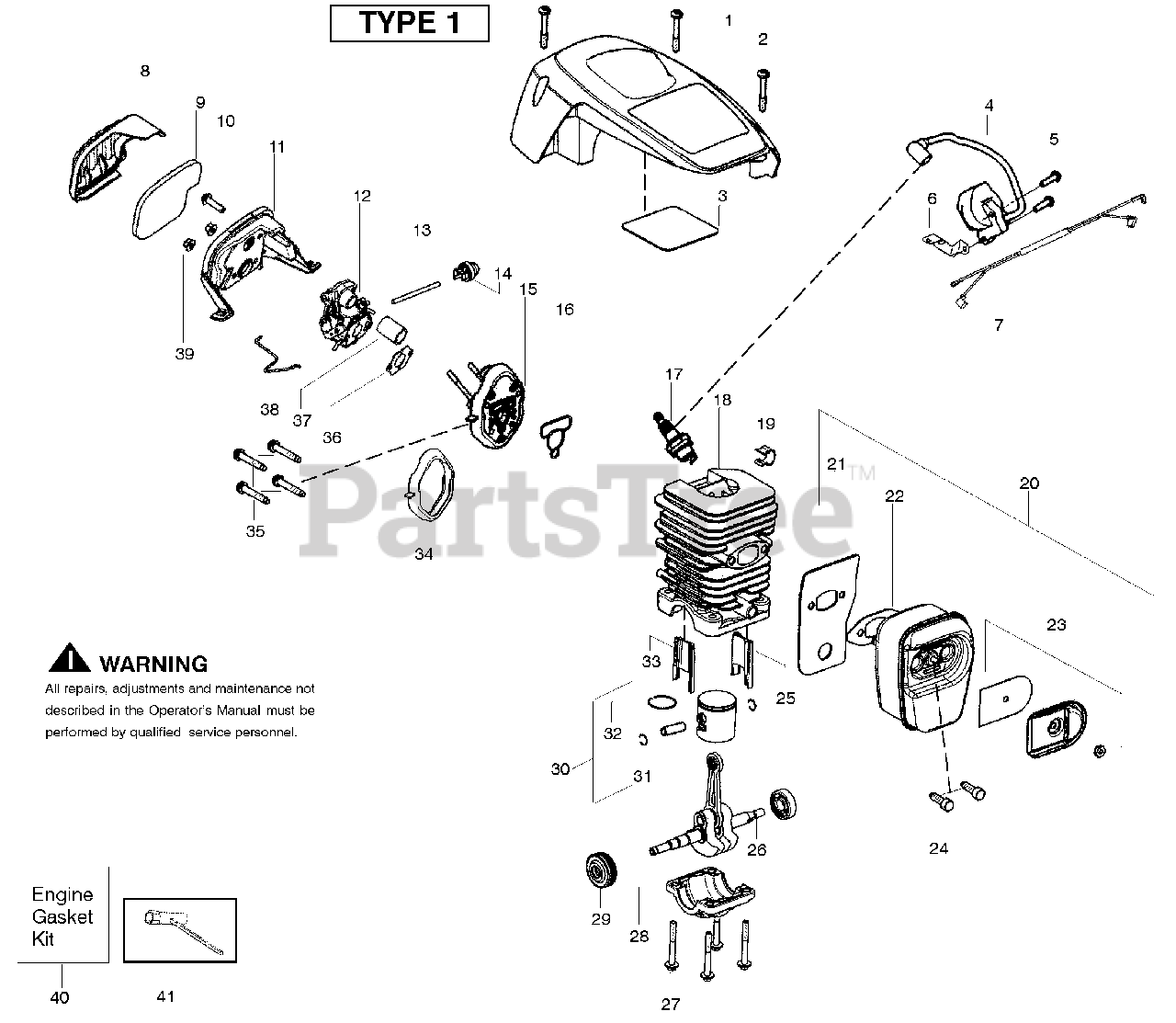 TYPE 1

1
2
3
4
5
6
7
8
9
10
11
12
13
14
15
16
17
18
19
20
21
22
23
24
25
26
27
28
29
30
31
32
33
34
35
36
37
38
39

PartsTree™

WARNING
All repairs, adjustments and maintenance not described in the Operator's Manual must be performed by qualified service personnel.

Engine Gasket Kit
40
41