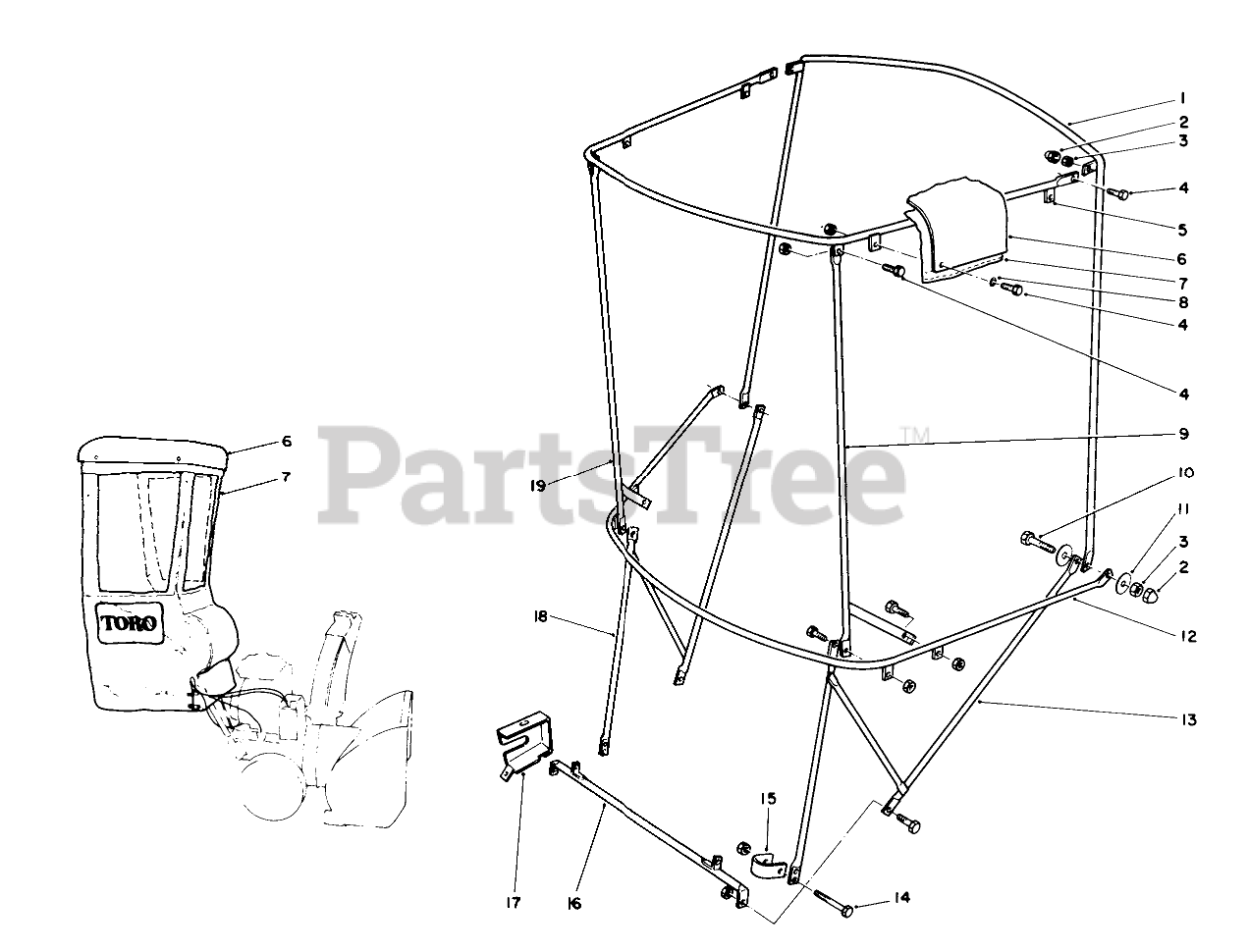 1
2
3
4
5
6
7
8
4
4
9
10
11
3
2
12
13
14
15
16
17
18
19
6
7
TORO
PartsTree™