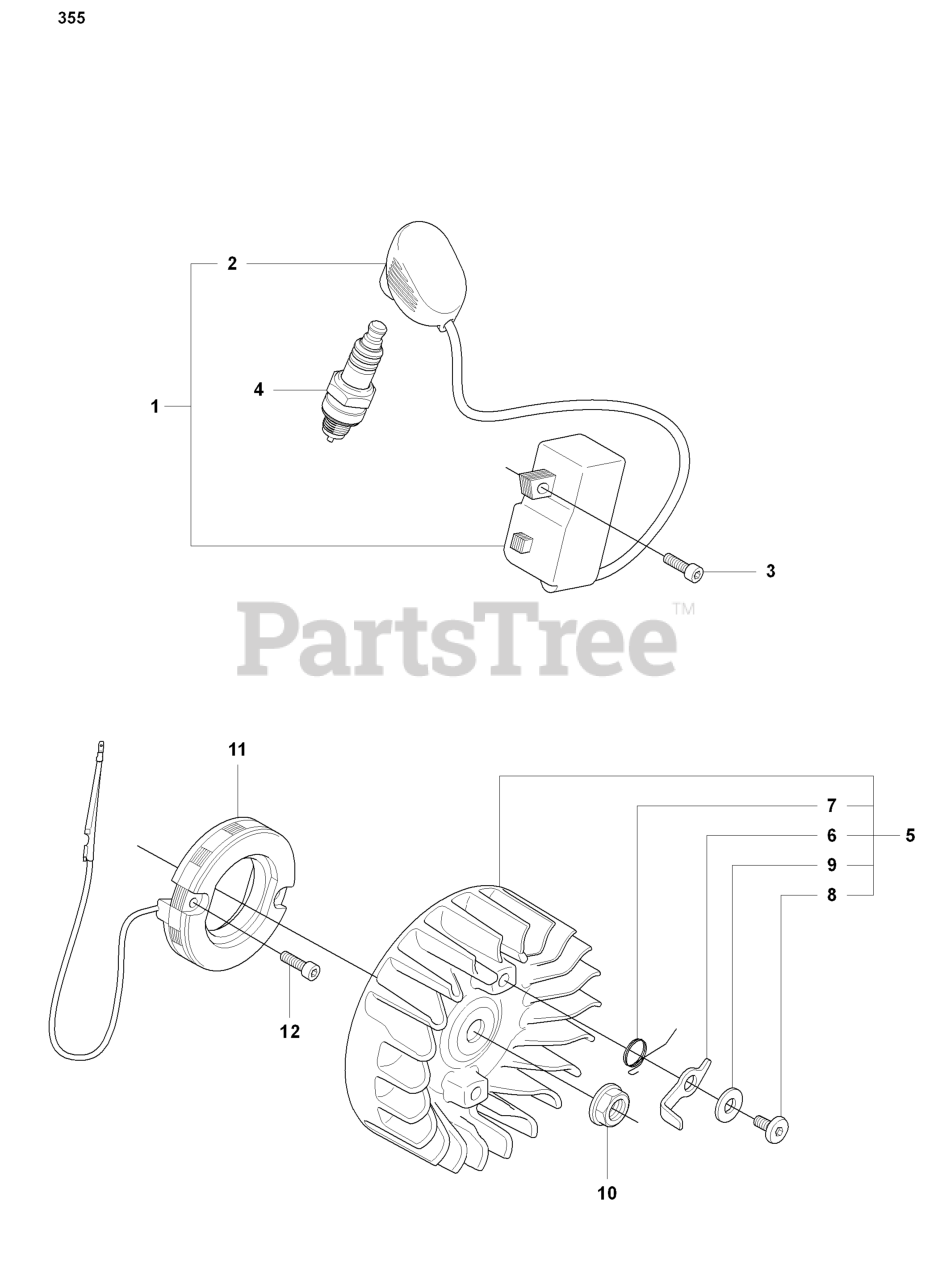 355

2

4

1

3

PartsTree™

11

7

6

5

9

8

12

10