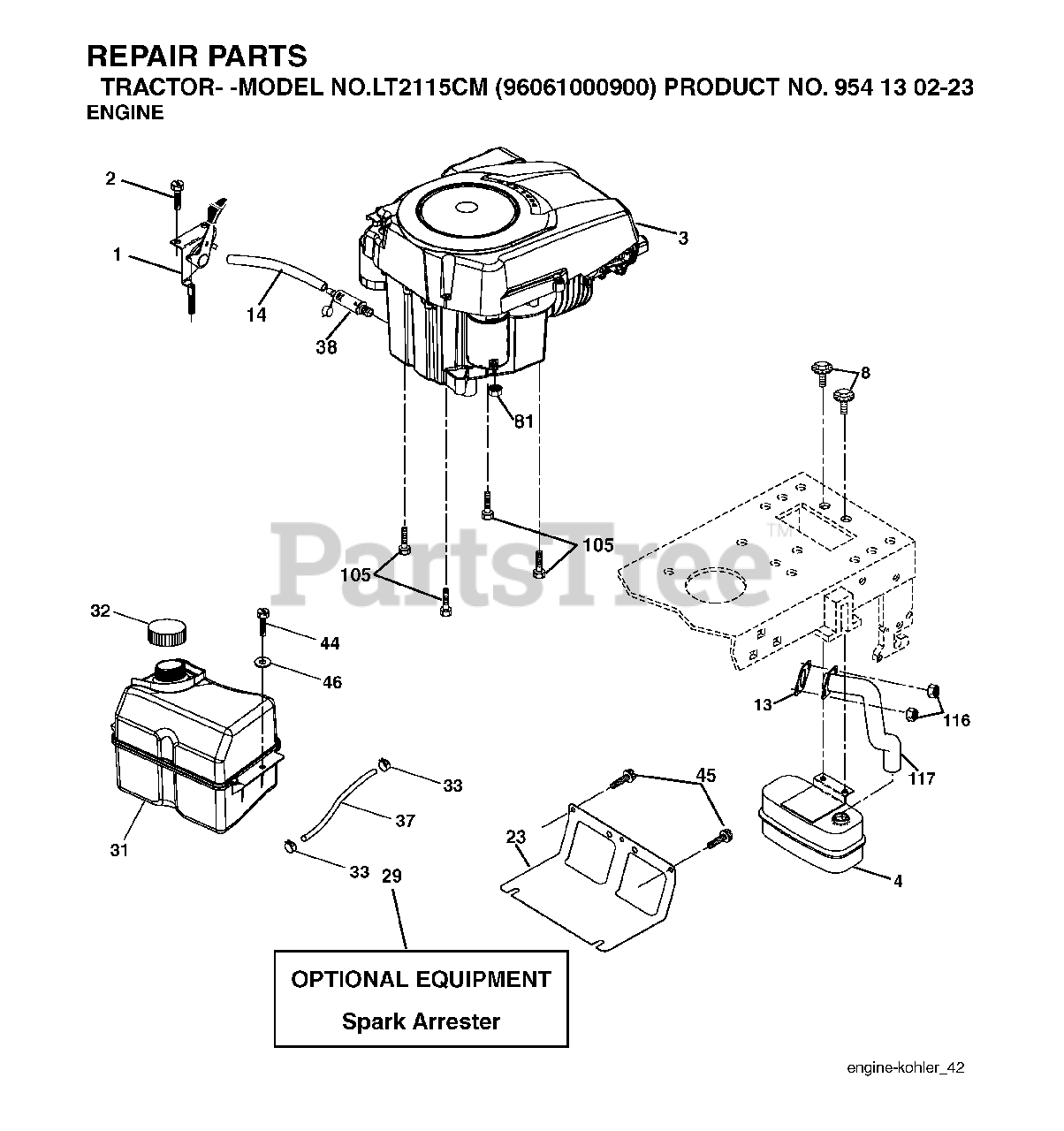 REPAIR PARTS
TRACTOR- -MODEL NO.LT2115CM (96061000900) PRODUCT NO. 954 13 02-23
ENGINE

2
1
14
38
3
81
8
105
105
PartsTree™
32
44
46
31
33
37
33
29
23
45
13
116
117
4

OPTIONAL EQUIPMENT
Spark Arrester

engine-kohler_42