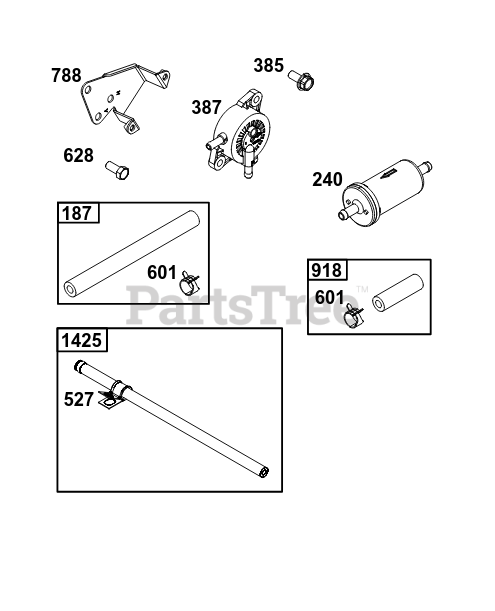 788
385
387
628
240
187
601
918
601
PartsTree™
1425
527