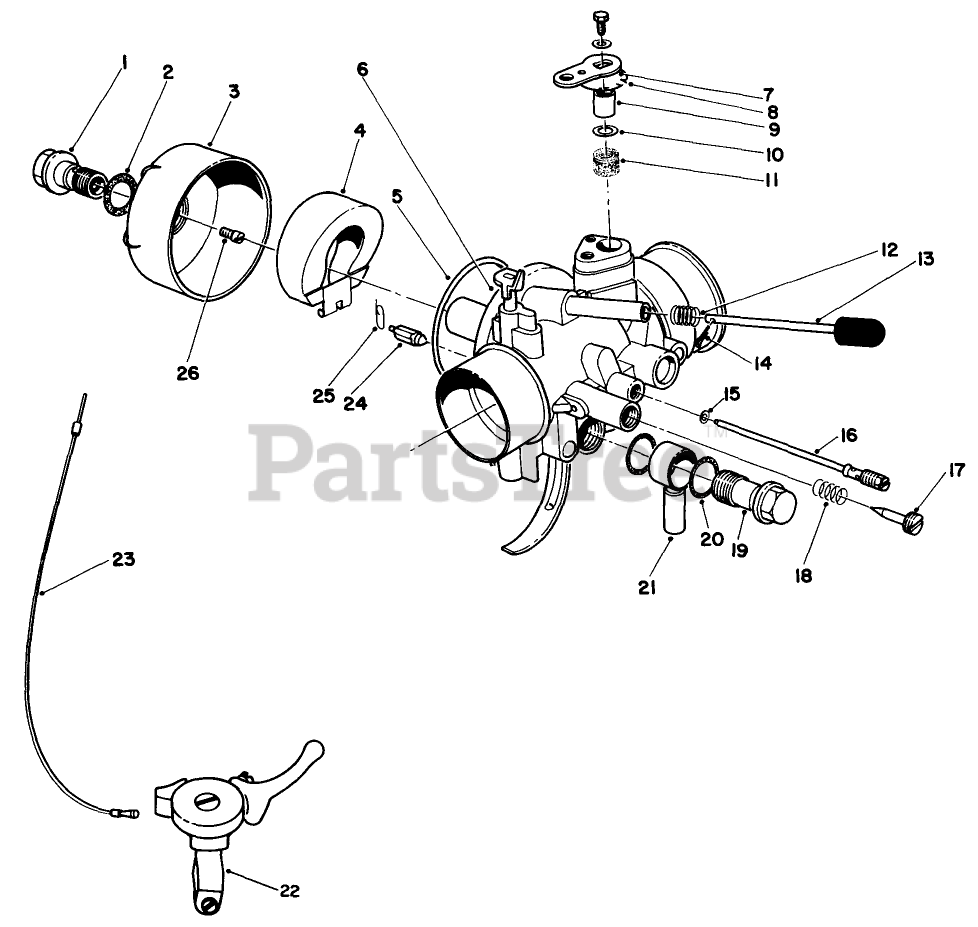 1
2
3
4
5
6
7
8
9
10
11
12
13
14
15
16
17
18
19
20
21
22
23
24
25
26
PartsTree
TM