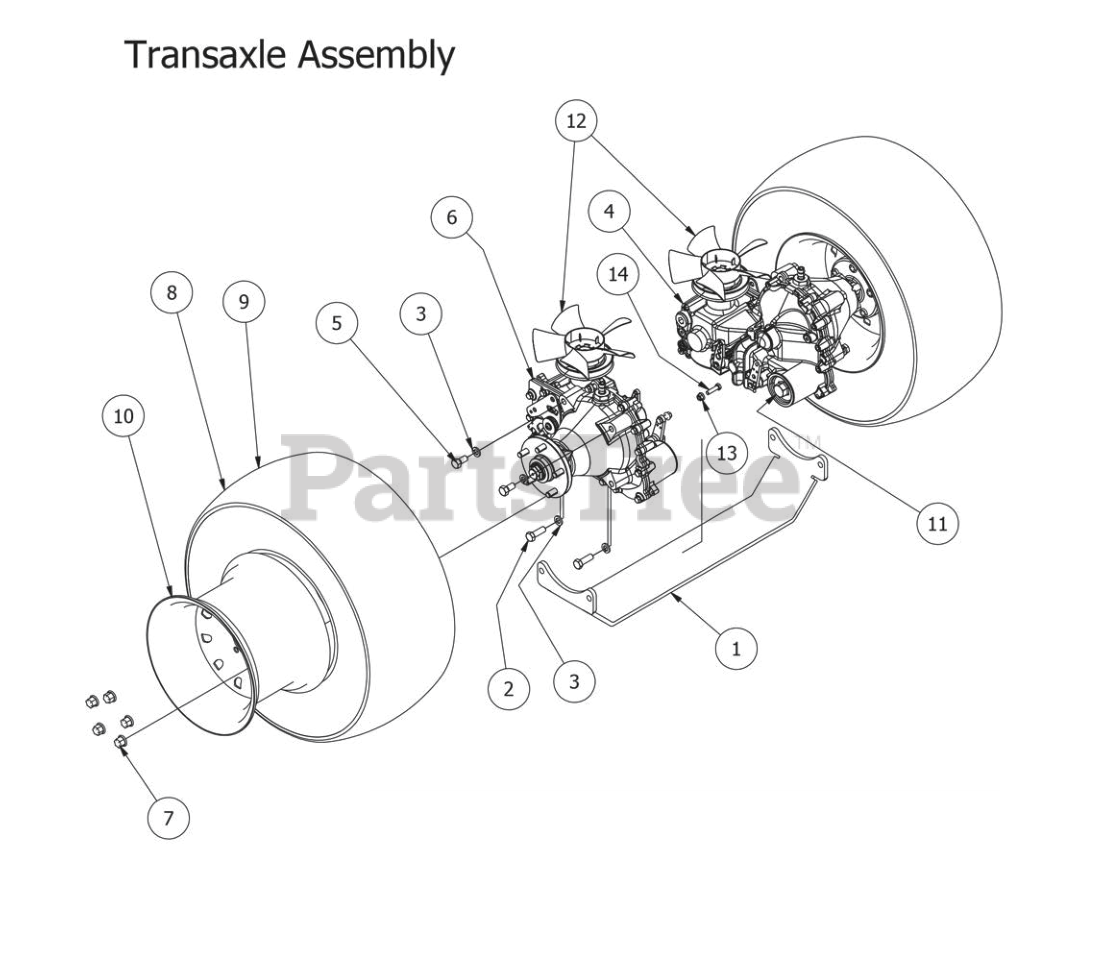 Transaxle Assembly

12

6

4

14

8

9

5

3

10

PartsTree™

13

11

1

2

3

7