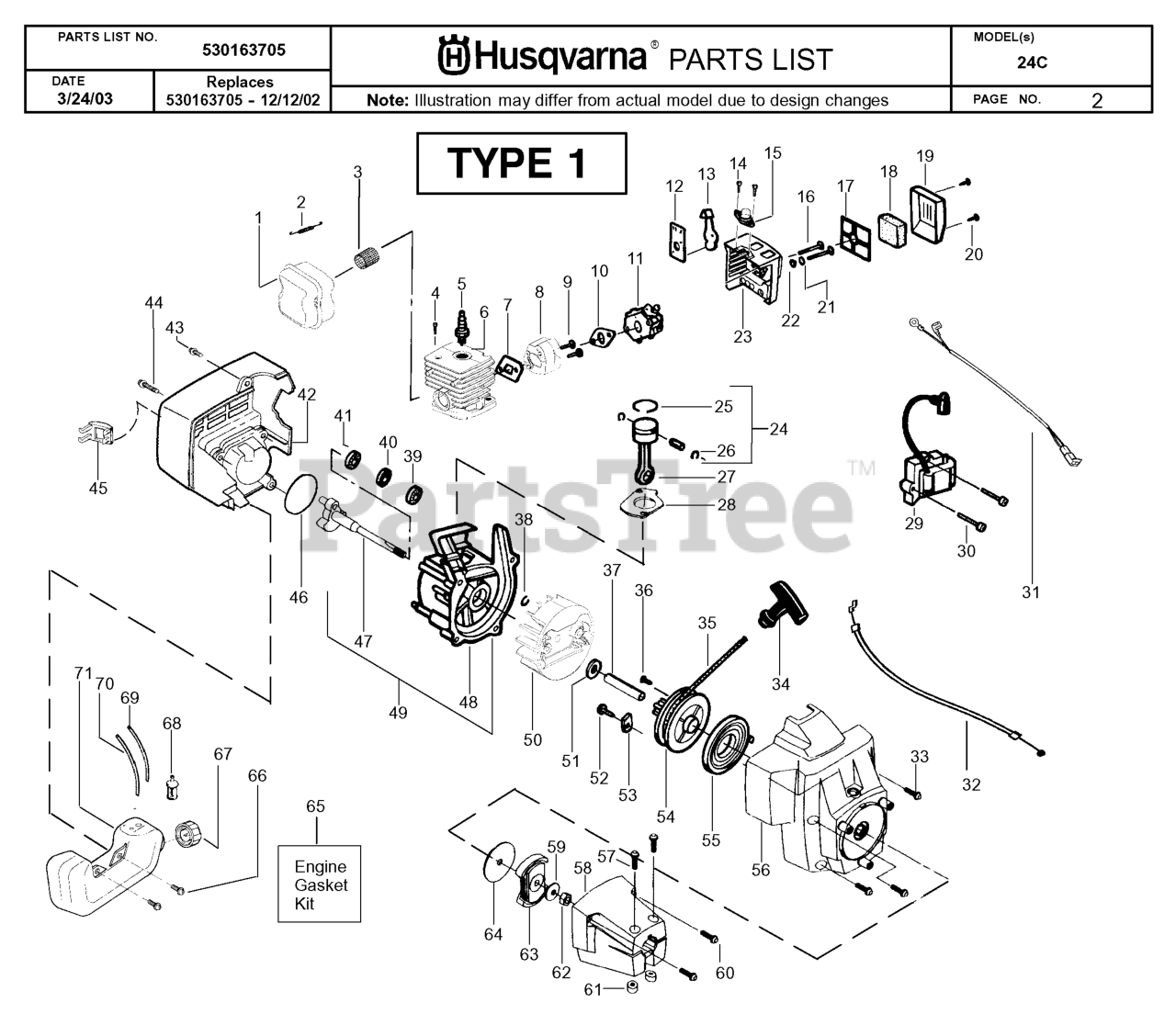 PARTS LIST NO. 530163705

DATE 3/24/03

Replaces 530163705 - 12/12/02

Husqvarna® PARTS LIST

Note: Illustration may differ from actual model due to design changes

MODEL(s) 24C

PAGE NO. 2

TYPE 1

1 2 3 4 5 6 7 8 9 10 11 12 13 14 15 16 17 18 19 20 21 22 23 24 25 26 27 28 29 30 31 32 33 34 35 36 37 38 39 40 41 42 43 44 45 46 47 48 49 50 51 52 53 54 55 56 57 58 59 60 61 62 63 64 65 66 67 68 69 70 71

Engine Gasket Kit

PartsTree™