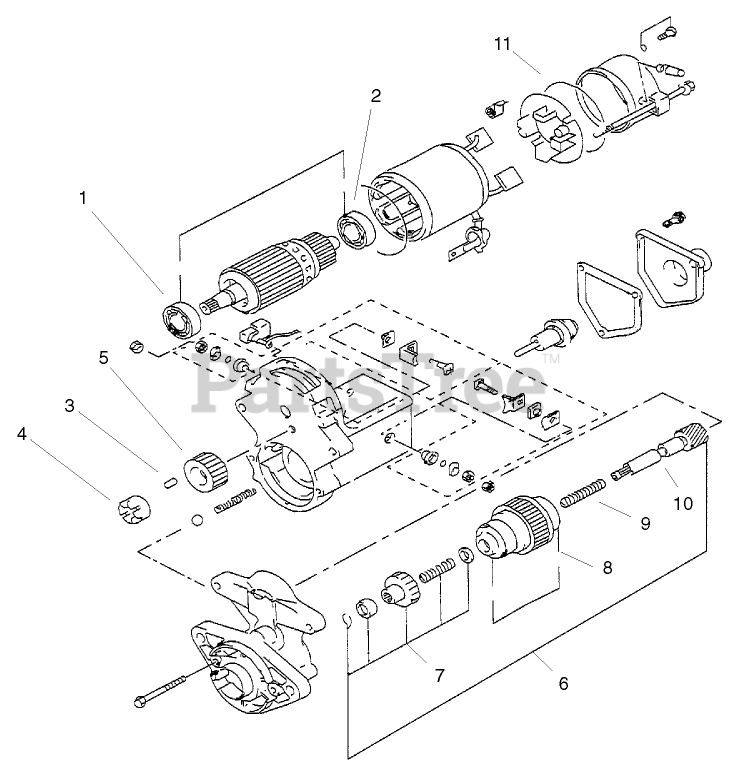 11
2
1
5
3
4
PartsTree™
10
9
8
7
6