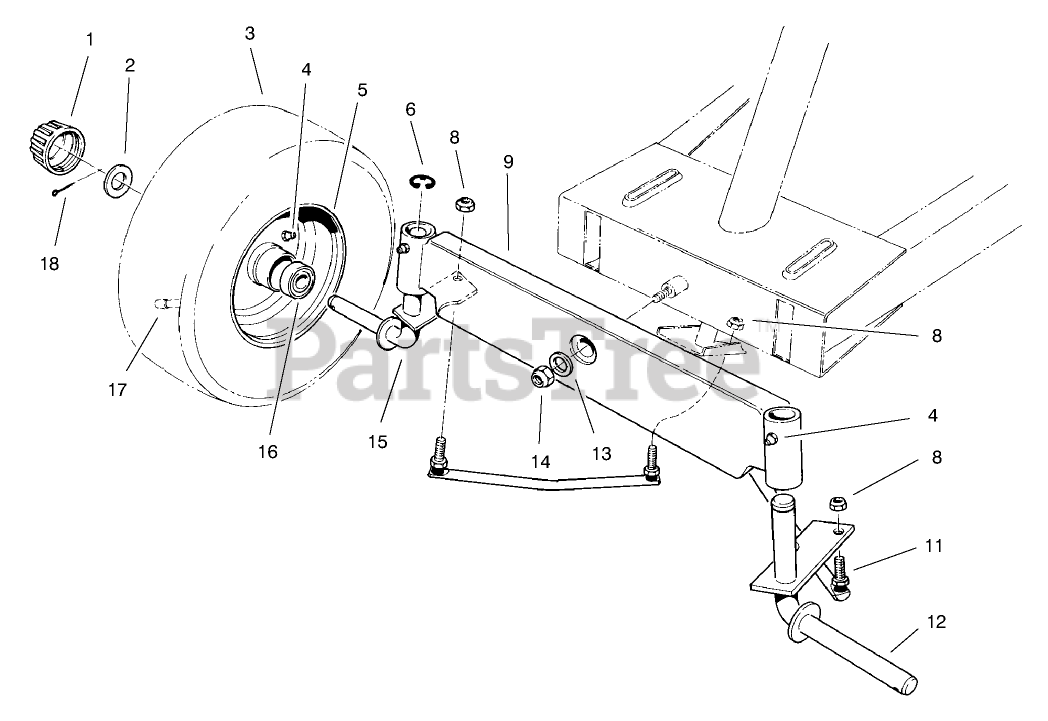 1
2
3
4
5
6
8
9
18
17
16
15
14
13
8
4
8
11
12
PartsTree