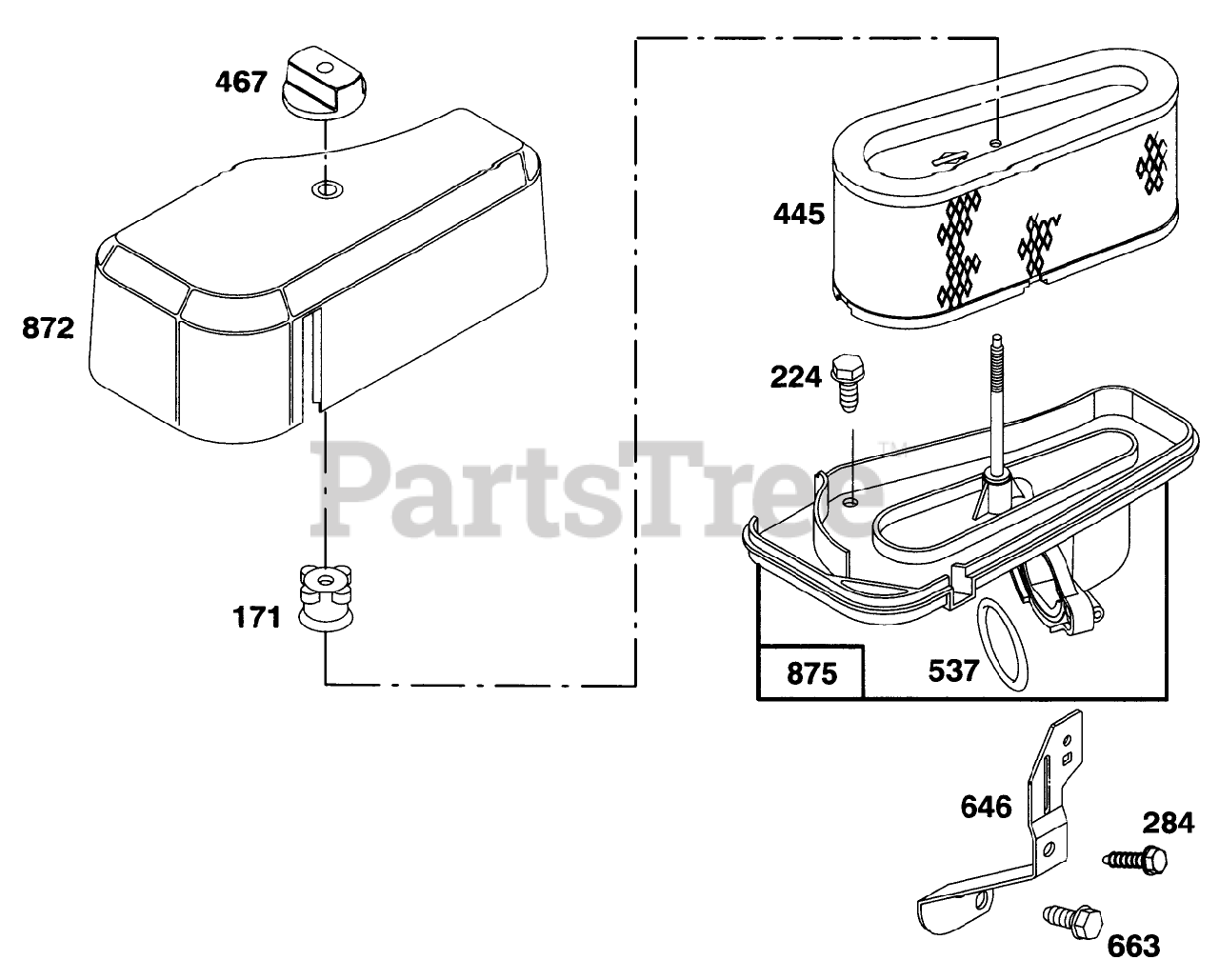 467
872
171
445
224
PartsTree™
875
537
646
284
663