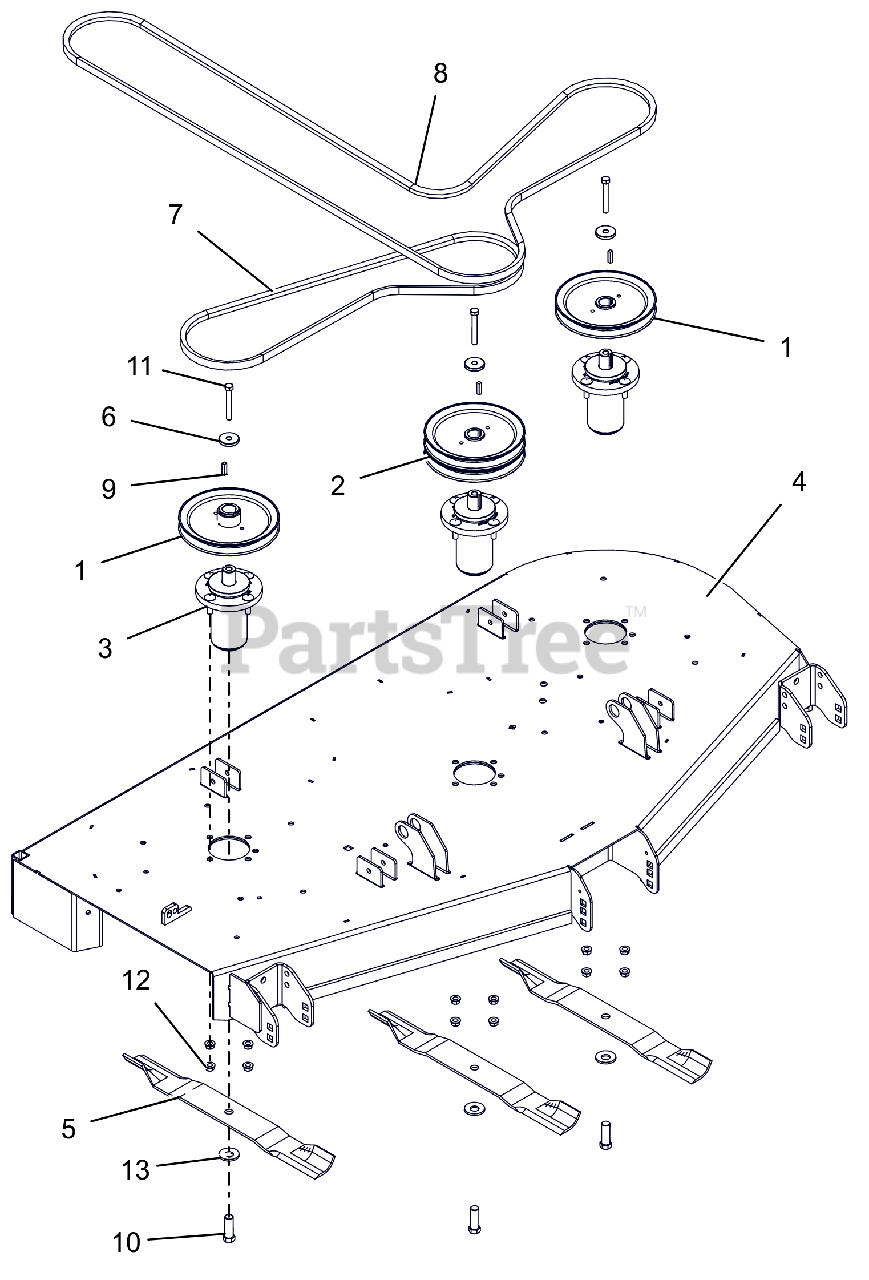 8
7
1
11
6
9
2
4
1
3
PartsTree™
12
5
13
10