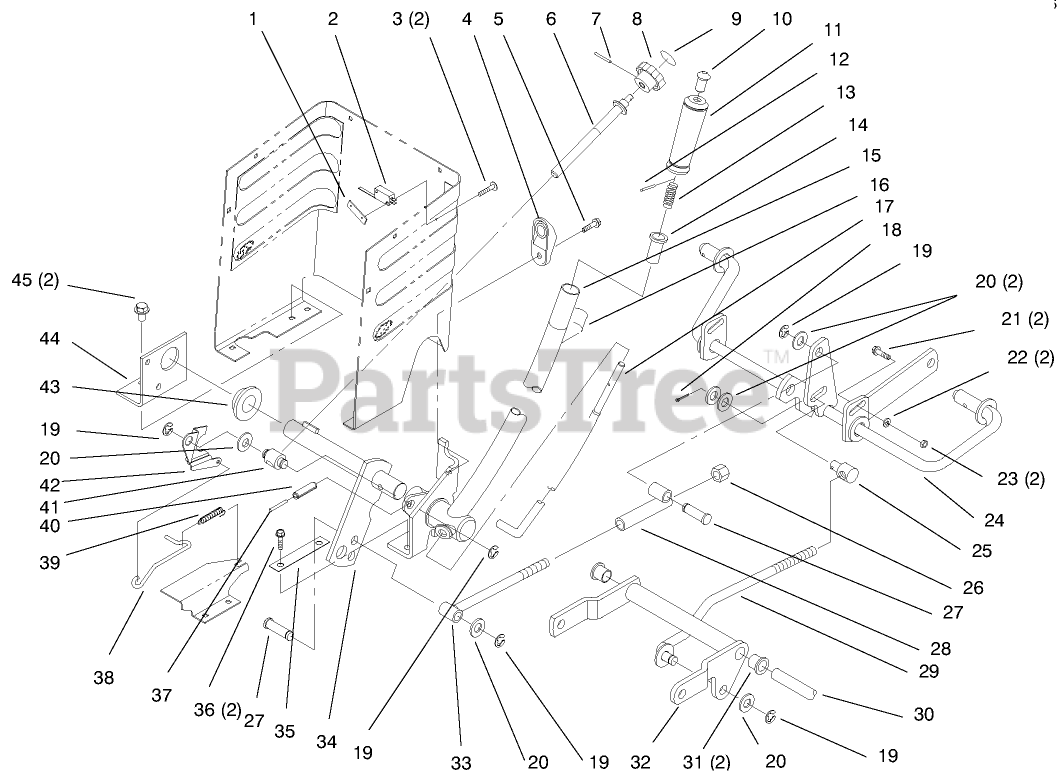 1 2 3 (2) 4 5 6 7 8 9 10 11 12 13 14 15 16 17 18 19 20 (2) 21 (2) 22 (2) 23 (2) 24 25 26 27 28 29 30 19 20 31 (2) 32 19 20 33 19 34 35 27 36 (2) 37 38 39 40 41 42 20 19 43 44 45 (2)

PartsTree™