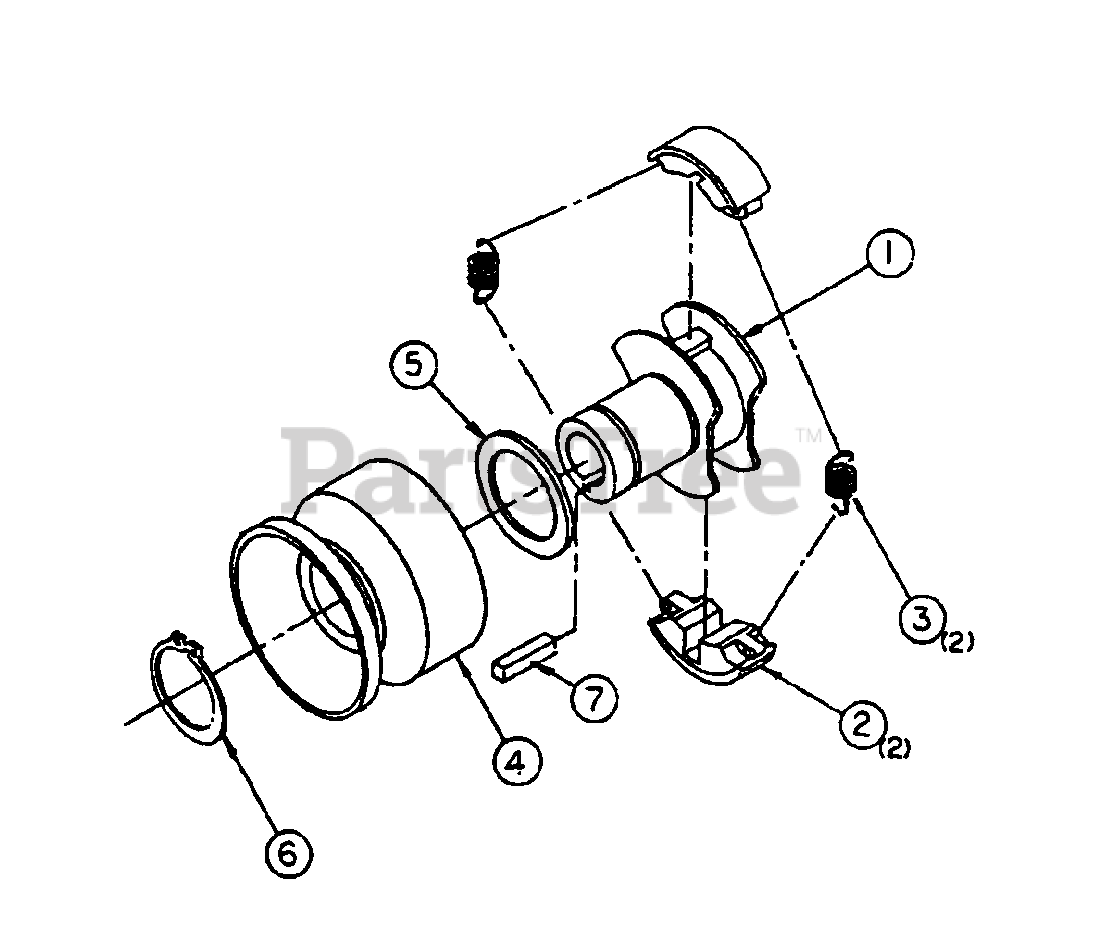 1
5
PartsTree™
3 (2)
7
2 (2)
4
6