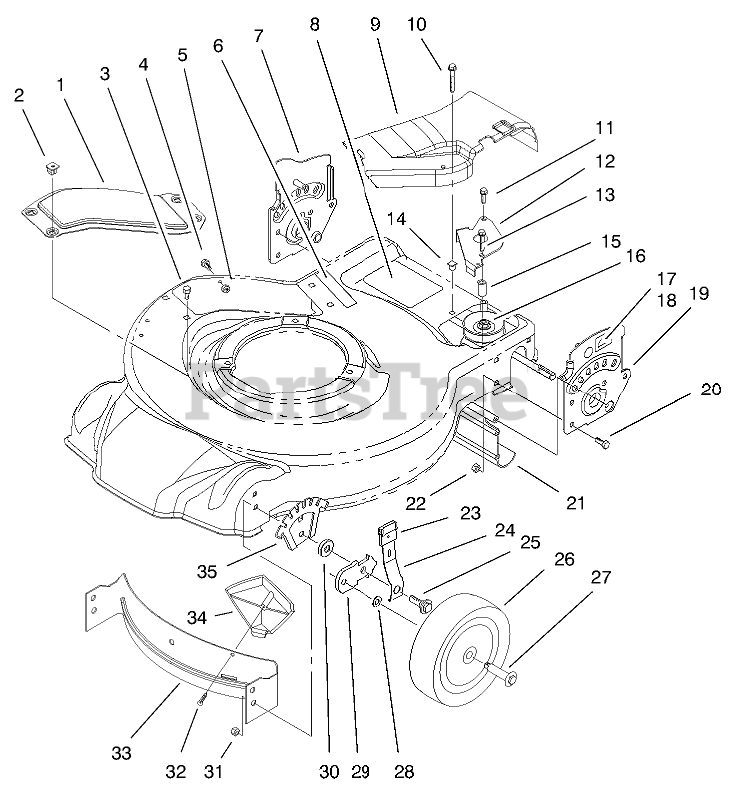 2
1
3
4
5
6
7
8
9
10
11
12
13
14
15
16
17
18
19
20
PartsTree
21
22
23
24
25
26
27
35
34
33
32
31
30
29
28