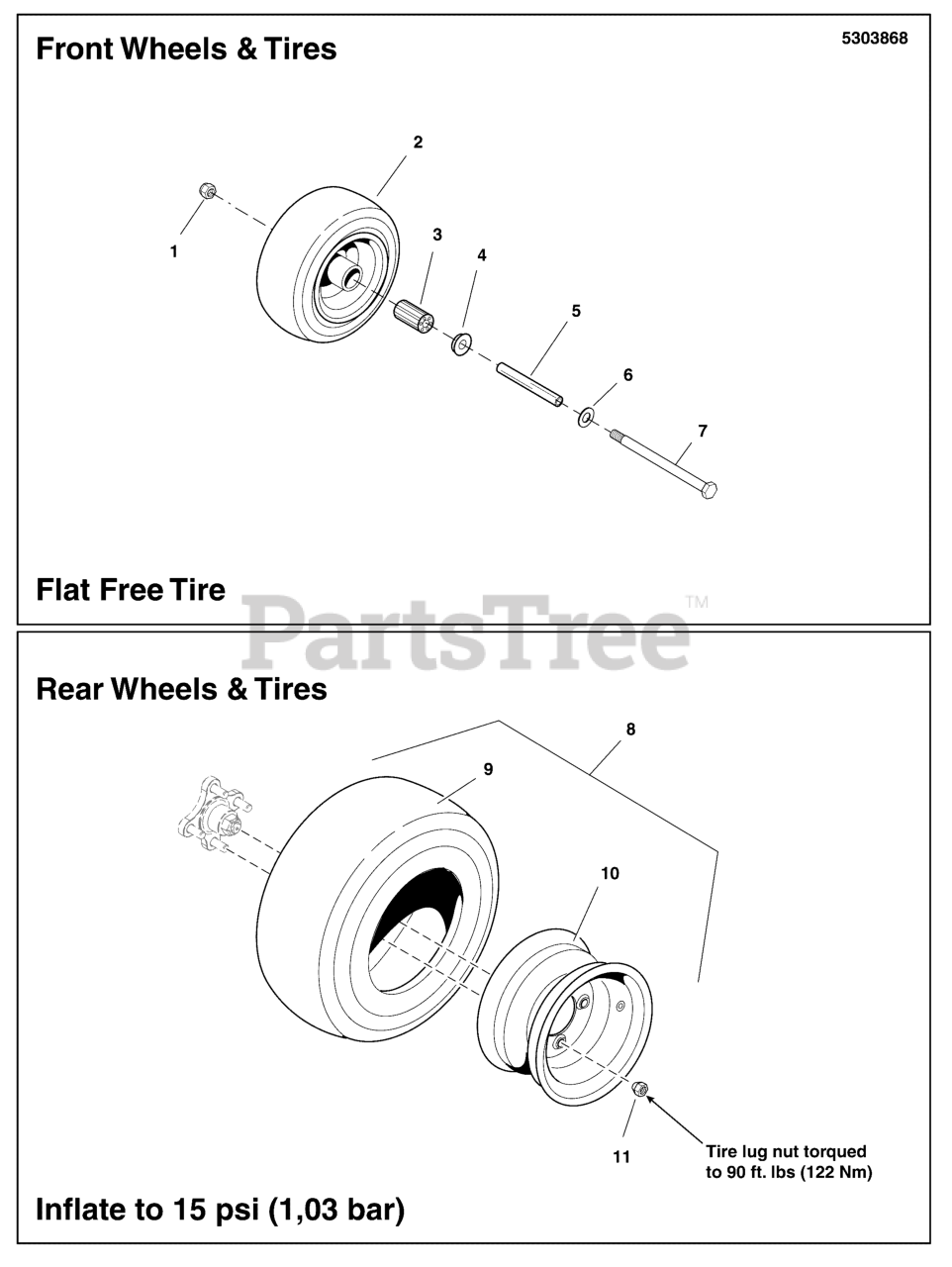 Front Wheels & Tires

5303868

2
1
3
4
5
6
7

Flat Free Tire

PartsTree™

Rear Wheels & Tires

8
9
10
11

Tire lug nut torqued to 90 ft. lbs (122 Nm)

Inflate to 15 psi (1,03 bar)