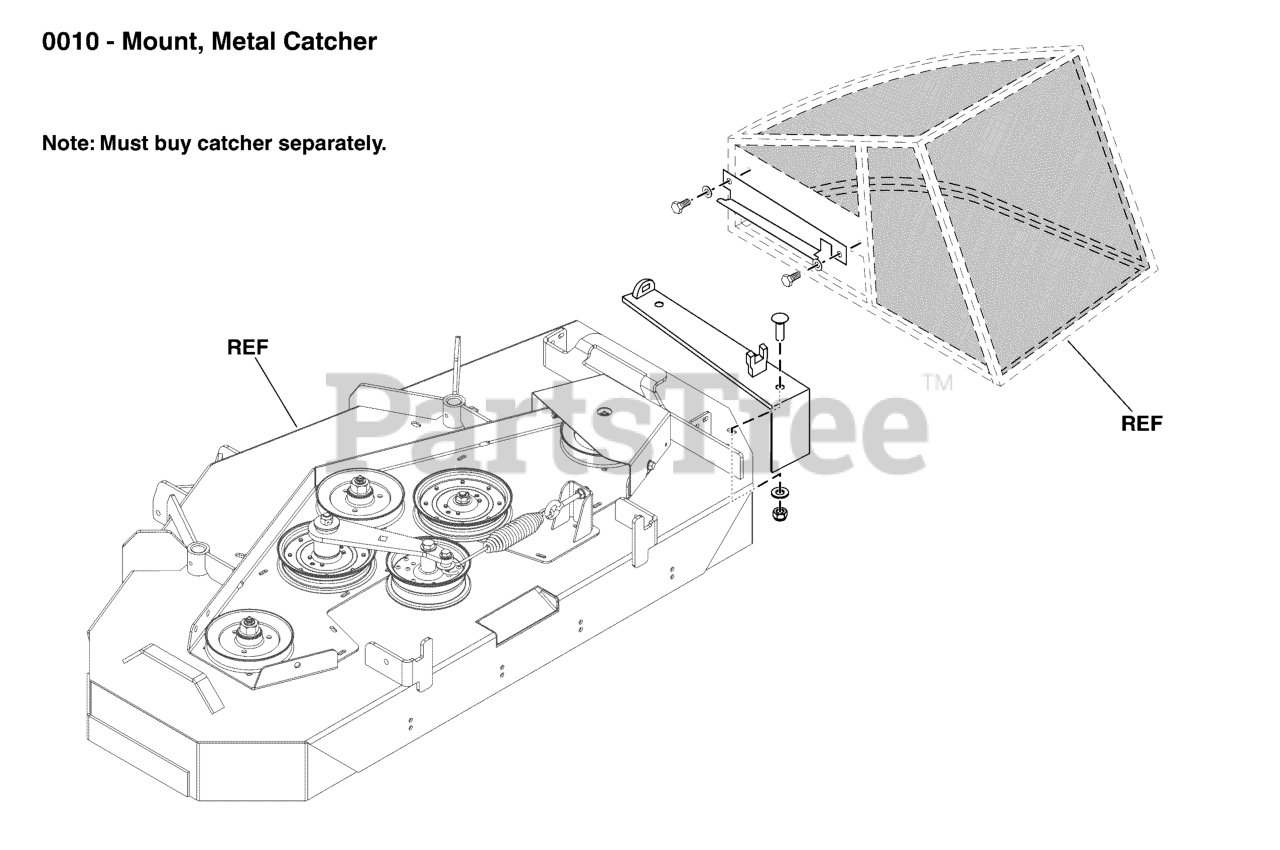 0010 - Mount, Metal Catcher

Note: Must buy catcher separately.

REF

PartsTree™

REF