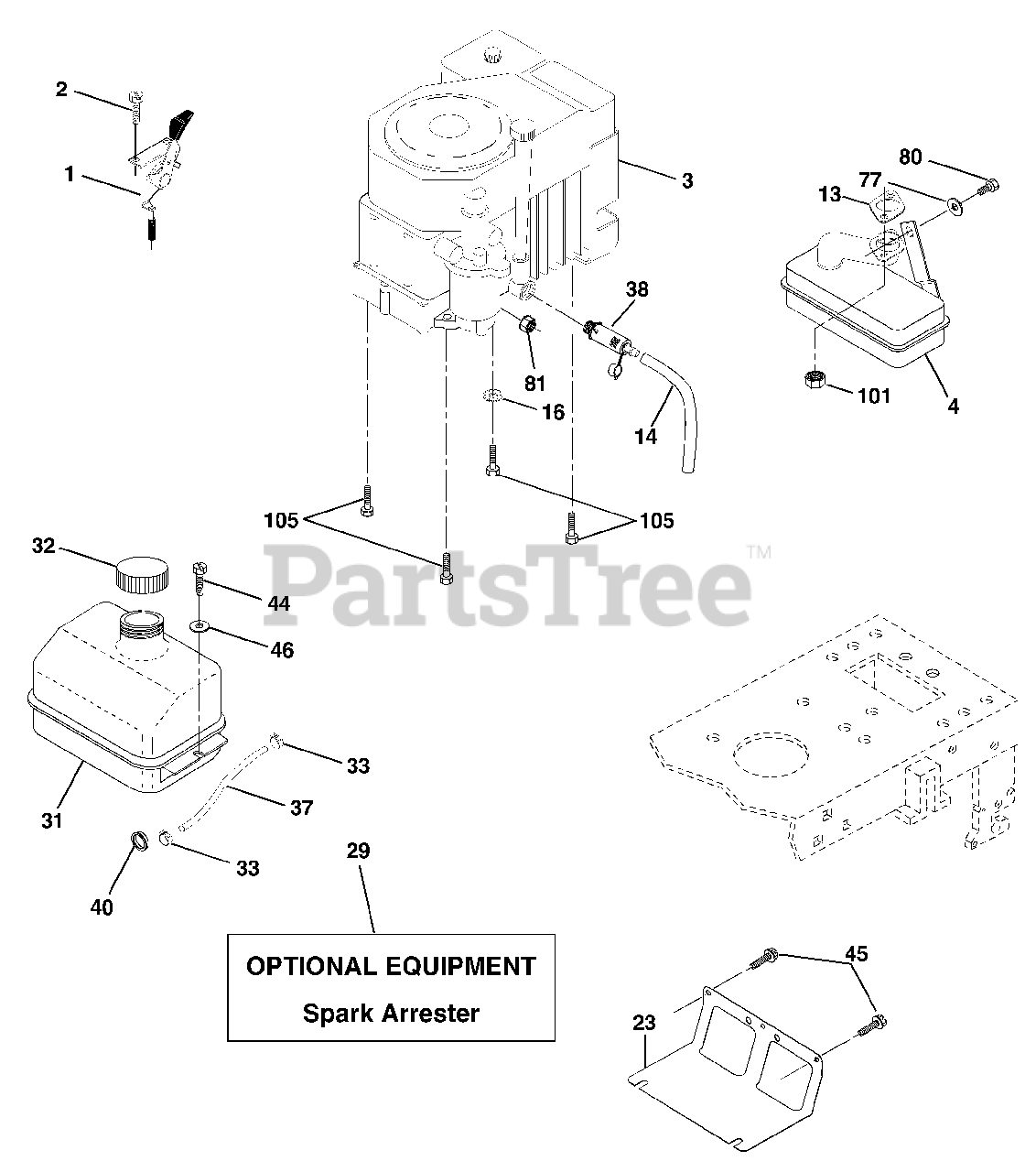 2
1
3
80
77
13
38
81
16
14
101
4
105
105
32
44
46
PartsTree™
33
37
31
33
40
29
OPTIONAL EQUIPMENT
Spark Arrester
45
23