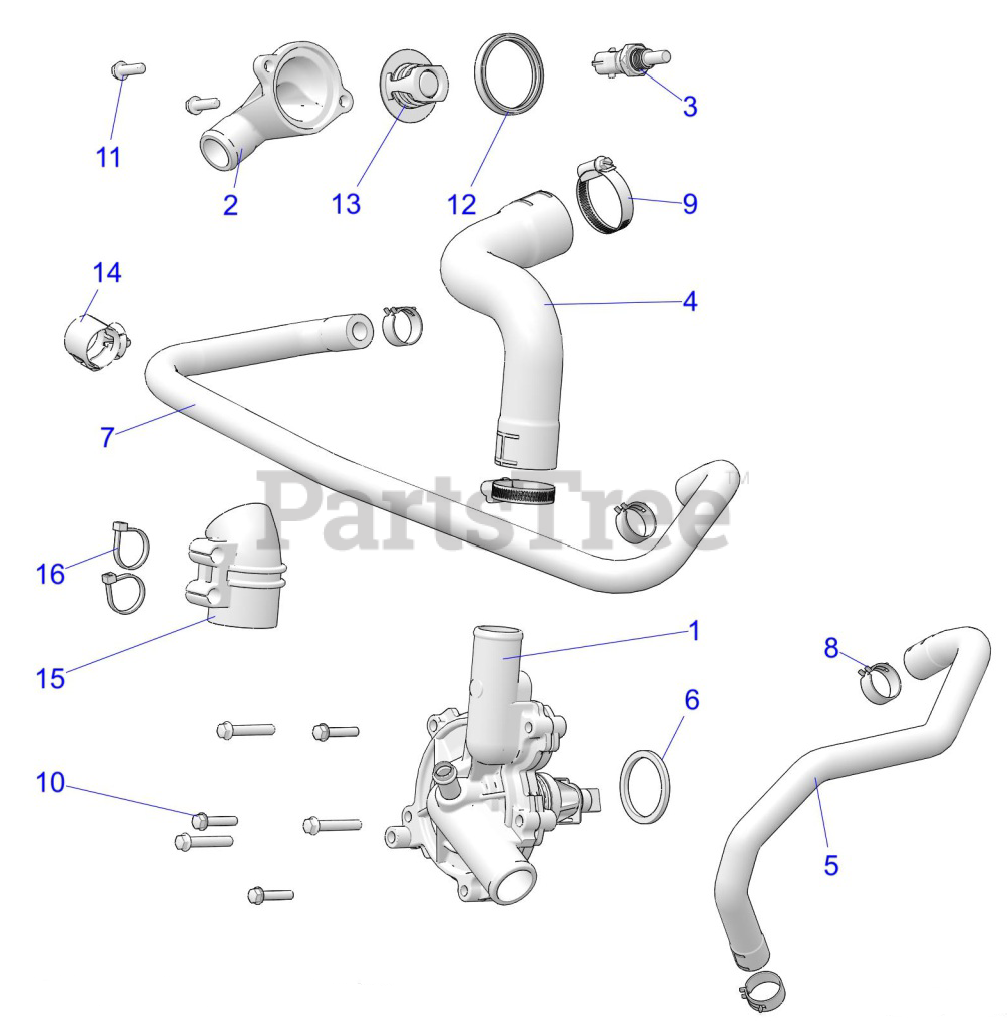 11
2
13
12
3
9
14
4
7
PartsTree™
16
15
1
8
6
10
5