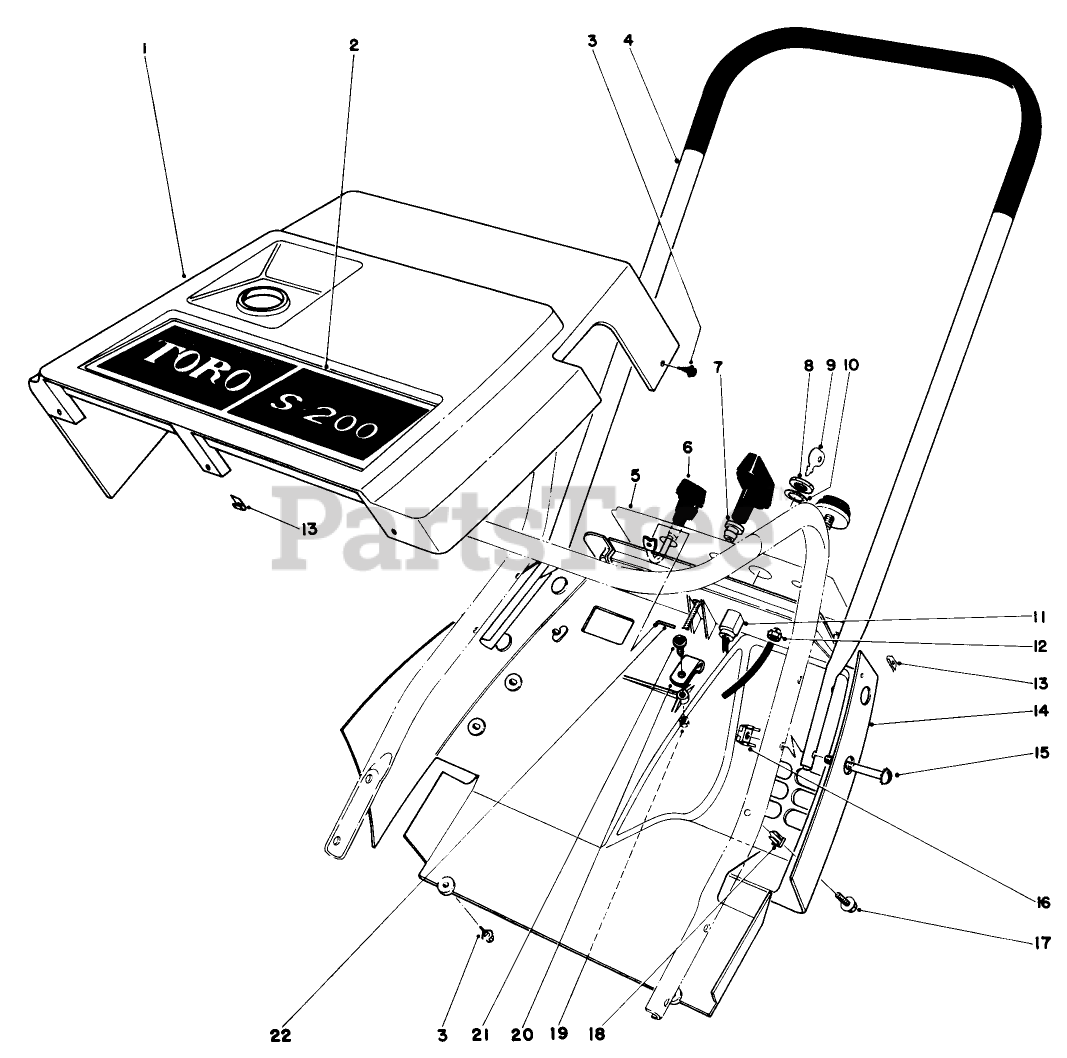 1
2
3
4
TORO
S-200
7
8
9
10
6
5
13
PartsTree
11
12
13
14
15
16
17
22
3
21
20
19
18