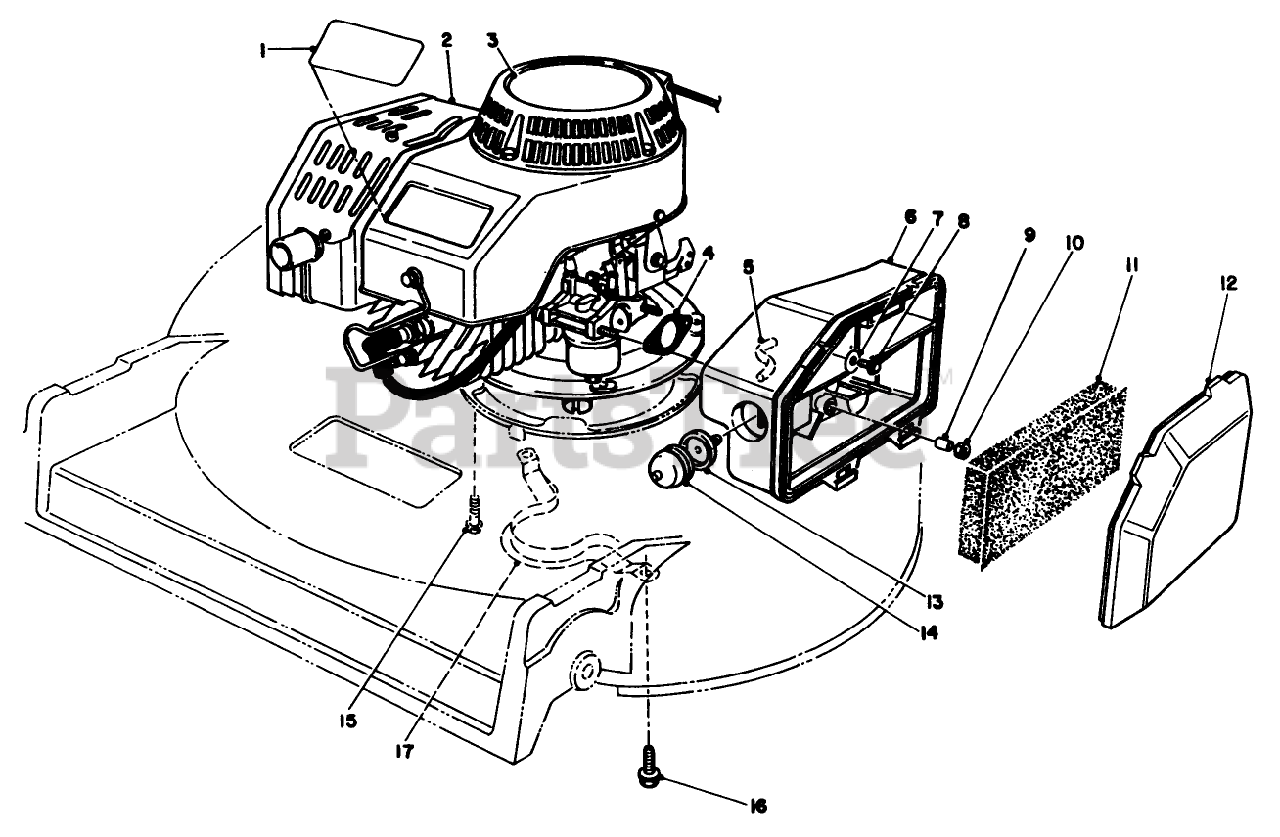 1
2
3
4
5
6
7
8
9
10
11
12
13
14
15
17
16
PartsTree