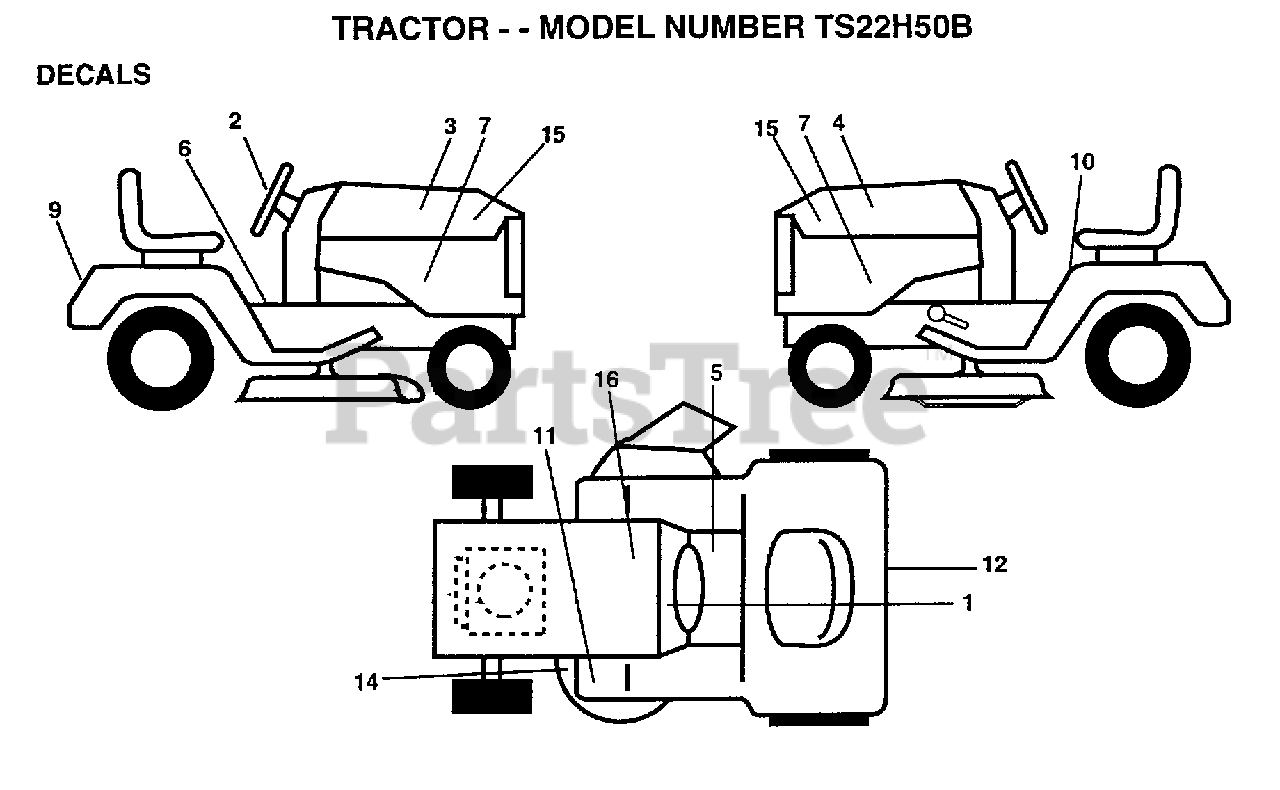 TRACTOR - - MODEL NUMBER TS22H50B

DECALS

2
3
7
15
6
9

15
7
4
10

PartsTree™

16
5
11
12
1
14