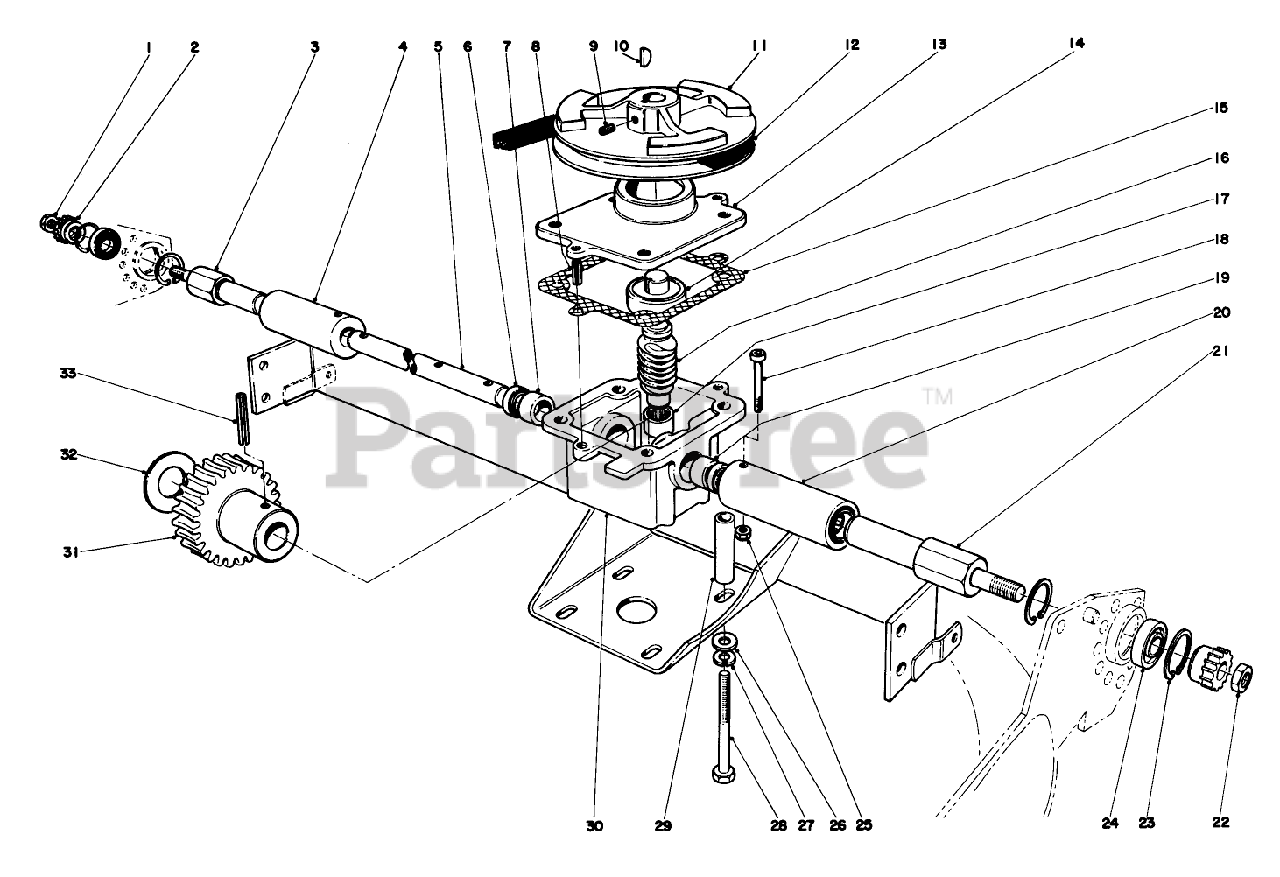 1 2 3 4 5 6 7 8 9 10 11 12 13 14 15 16 17 18 19 20 21

33

32

31

PartsTree™

30 29 28 27 26 25 24 23 22